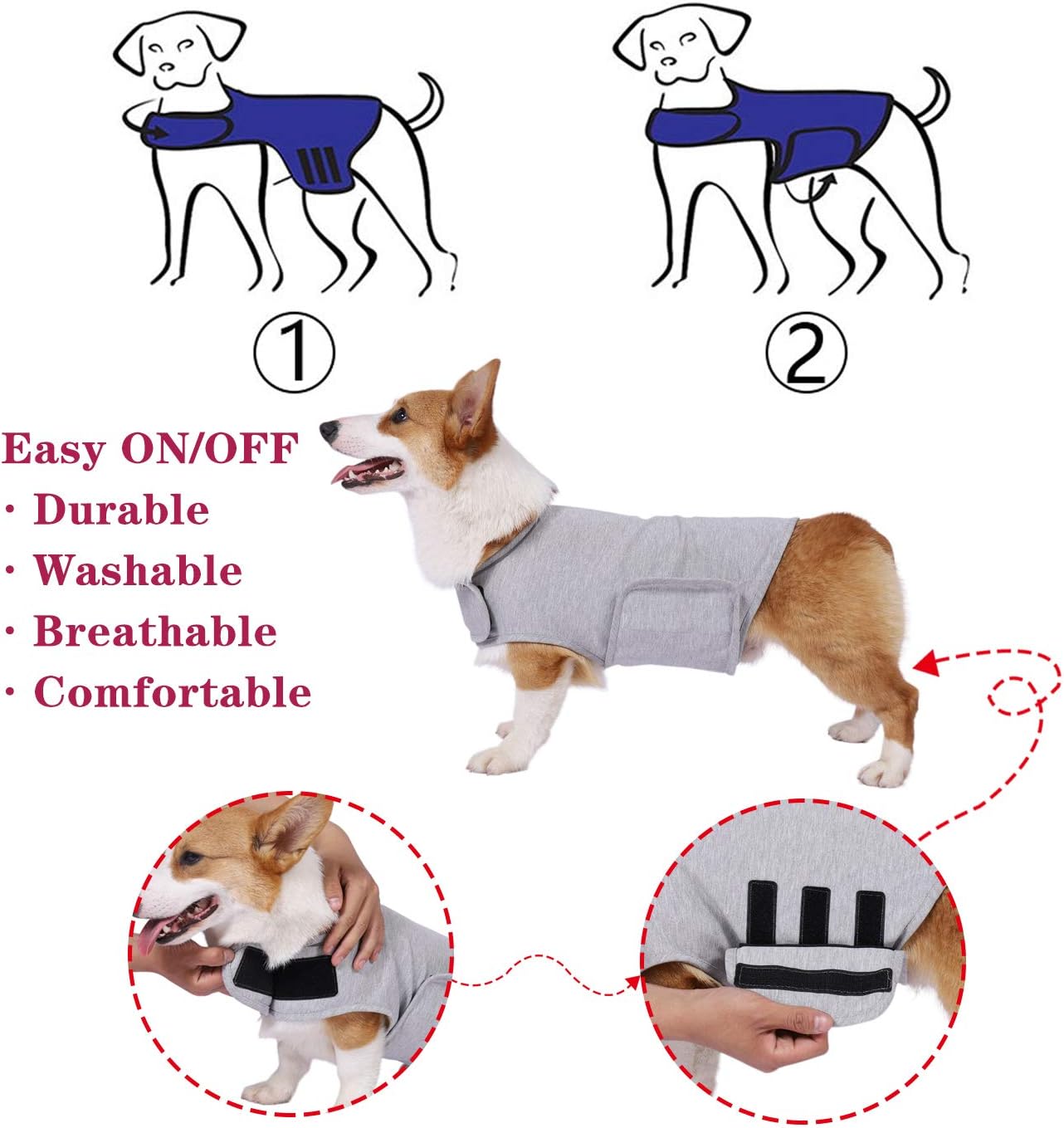 ①

②

Easy ON/OFF

· Durable

· Washable

· Breathable

· Comfortable