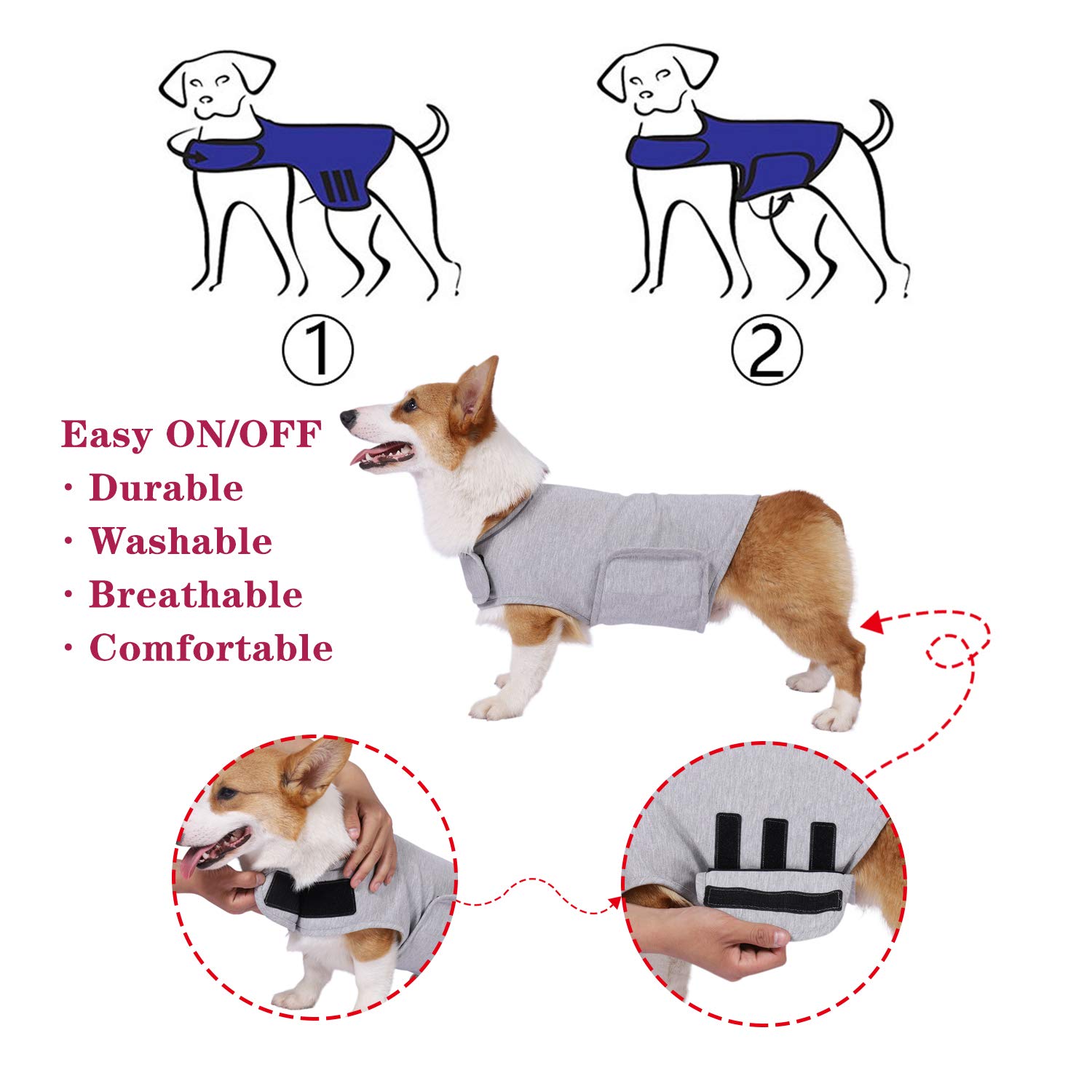 ①

②

Easy ON/OFF
· Durable
· Washable
· Breathable
· Comfortable