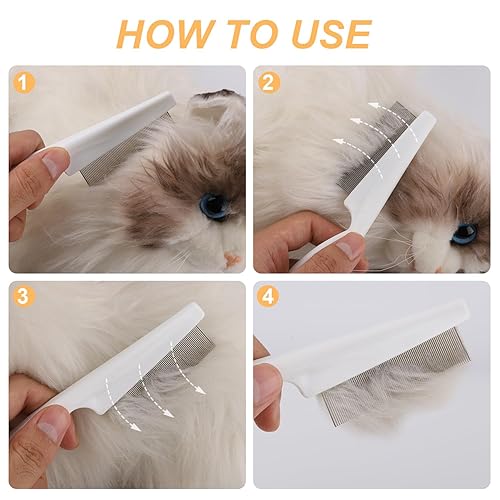 HOW TO USE

1

2

3

4