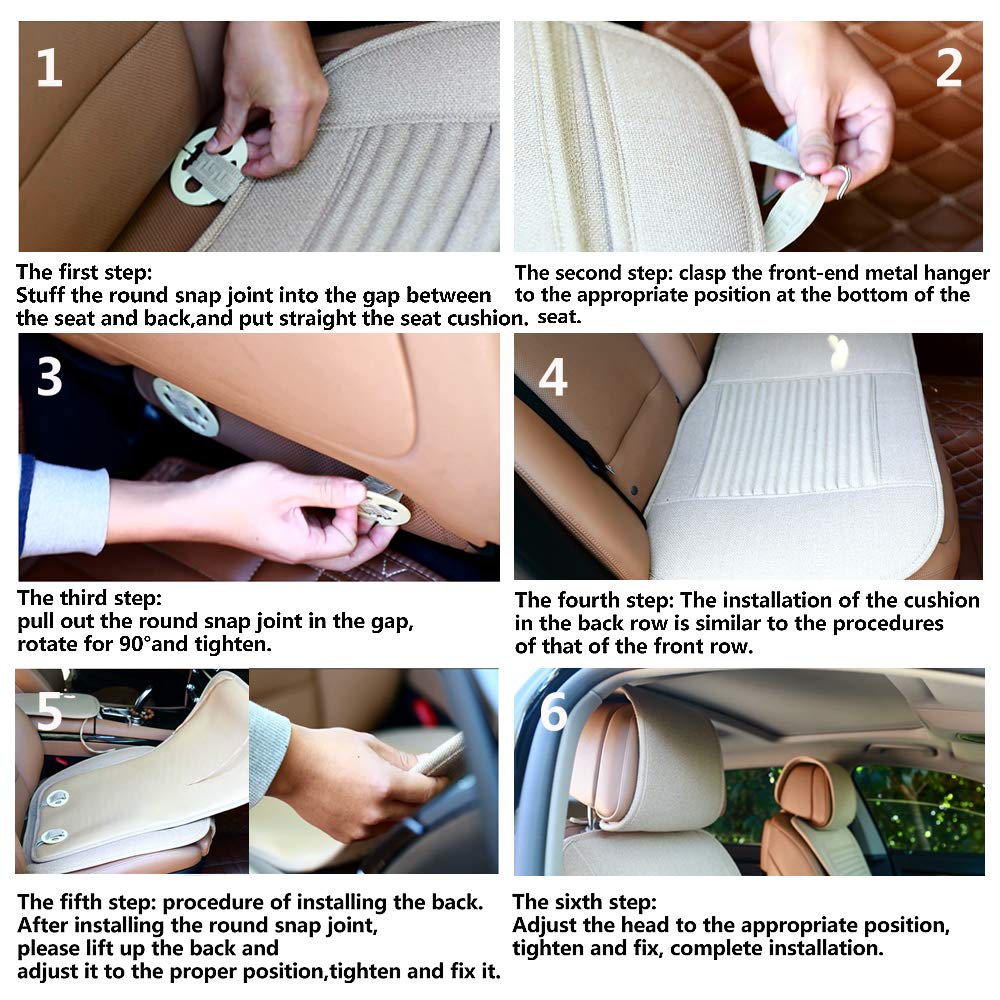 1

The first step:
Stuff the round snap joint into the gap between the seat and back,and put straight the seat cushion.

2

The second step: clasp the front-end metal hanger to the appropriate position at the bottom of the seat.

3

The third step:
pull out the round snap joint in the gap, rotate for 90°and tighten.

4

The fourth step: The installation of the cushion in the back row is similar to the procedures of that of the front row.

5

The fifth step: procedure of installing the back. After installing the round snap joint, please lift up the back and adjust it to the proper position,tighten and fix it.

6

The sixth step:
Adjust the head to the appropriate position, tighten and fix, complete installation.