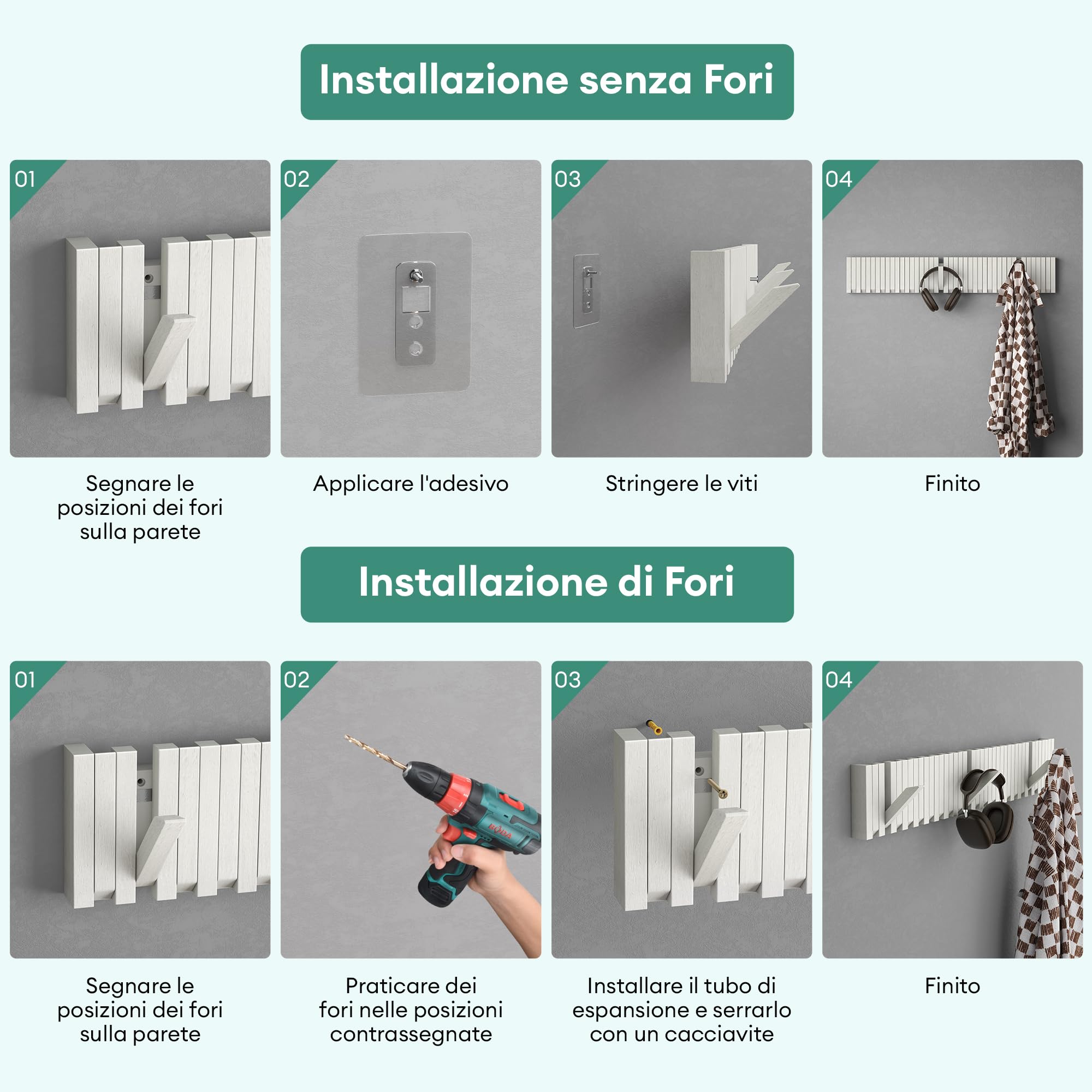 Installazione senza Fori

01

Segnare le posizioni dei fori sulla parete

02

Applicare l'adesivo

03

Stringere le viti

04

Finito

Installazione di Fori

01

Segnare le posizioni dei fori sulla parete

02

BODA

Praticare dei fori nelle posizioni contrassegnate

03

Installare il tubo di espansione e serrarlo con un cacciavite

04

Finito