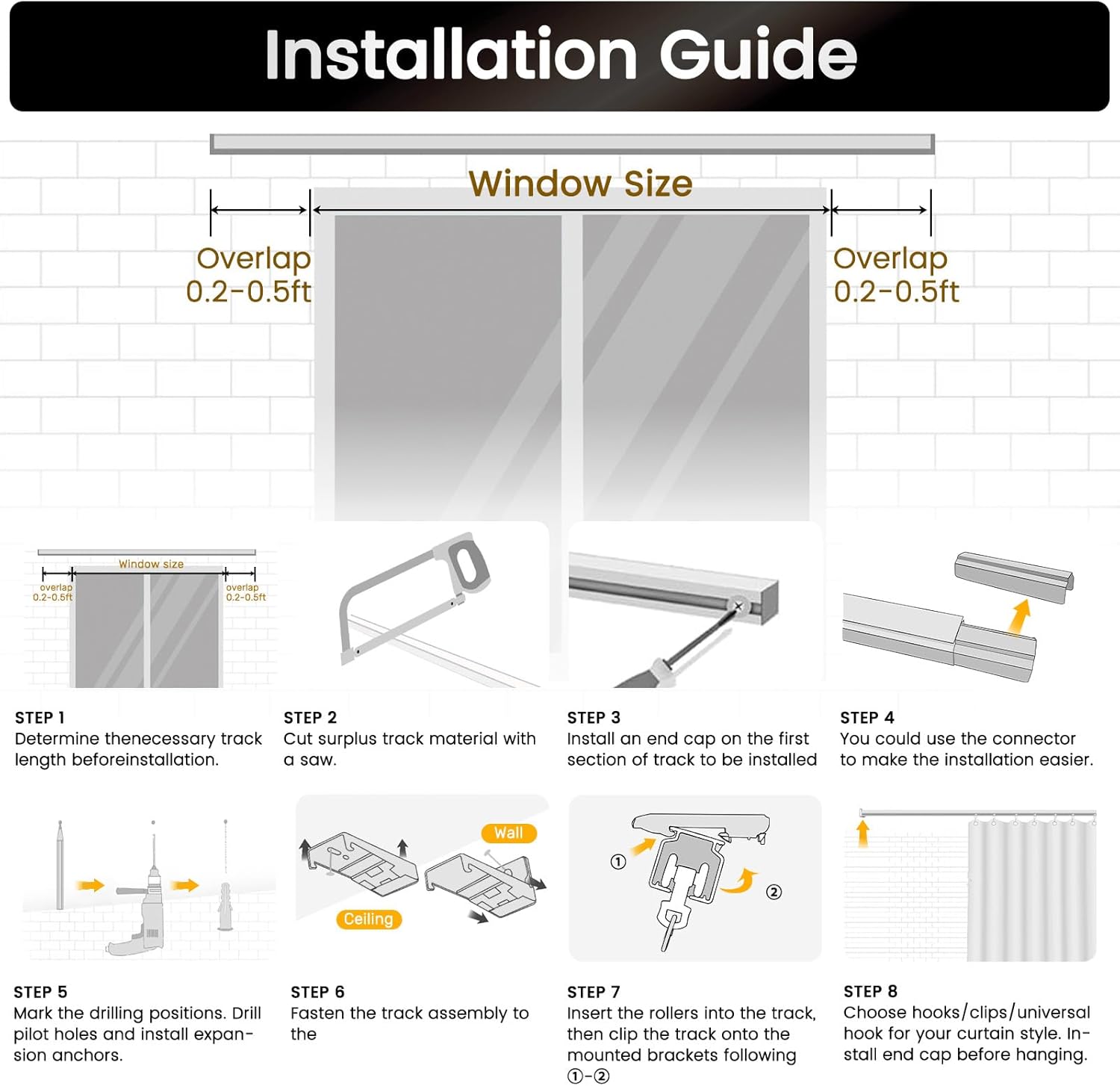 Installation Guide

Window Size

Overlap 0.2-0.5ft

Overlap 0.2-0.5ft

Window size

overlap 0.2-0.5ft

overlap 0.2-0.5ft

STEP 1
Determine thenecessary track length beforeinstallation.

STEP 2
Cut surplus track material with a saw.

STEP 3
Install an end cap on the first section of track to be installed

STEP 4
You could use the connector to make the installation easier.

Wall

Ceiling

①

②

STEP 5
Mark the drilling positions. Drill pilot holes and install expansion anchors.

STEP 6
Fasten the track assembly to the

STEP 7
Insert the rollers into the track, then clip the track onto the mounted brackets following ①-②

STEP 8
Choose hooks/clips/universal hook for your curtain style. Install end cap before hanging.