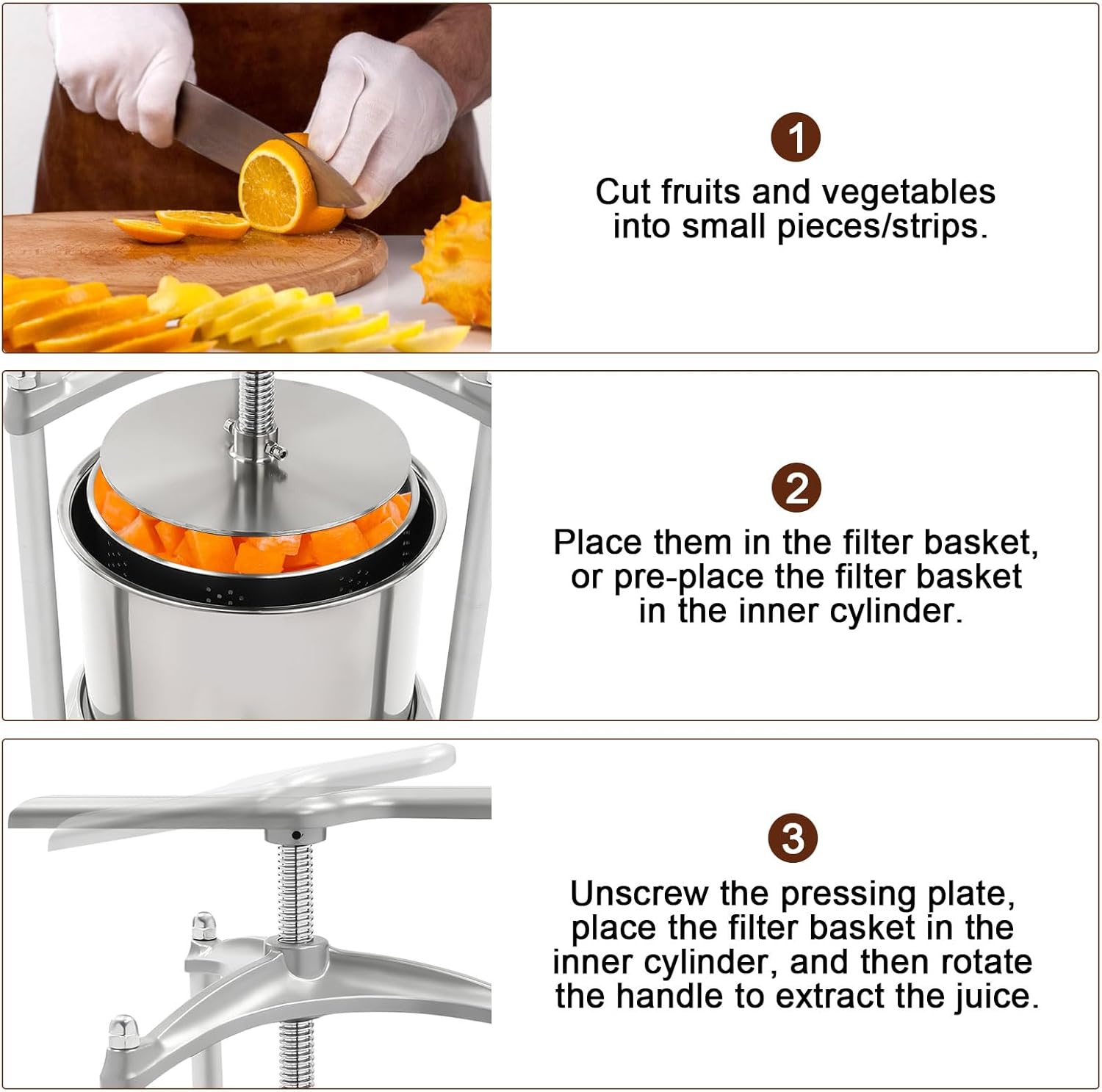 1

Cut fruits and vegetables into small pieces/strips.

2

Place them in the filter basket, or pre-place the filter basket in the inner cylinder.

3

Unscrew the pressing plate, place the filter basket in the inner cylinder, and then rotate the handle to extract the juice.