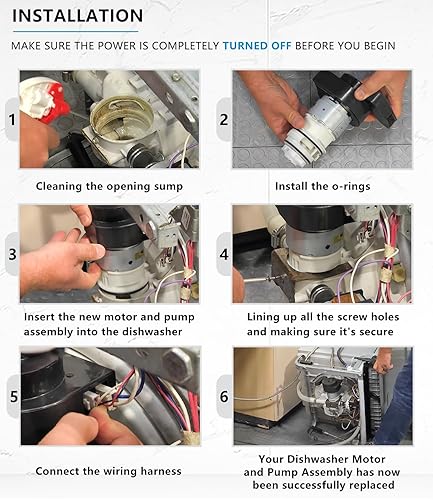 INSTALLATION

MAKE SURE THE POWER IS COMPLETELY TURNED OFF BEFORE YOU BEGIN

1

Cleaning the opening sump

2

Install the o-rings

3

Insert the new motor and pump assembly into the dishwasher

4

Lining up all the screw holes and making sure it's secure

5

Connect the wiring harness

6

Your Dishwasher Motor and Pump Assembly has now been successfully replaced