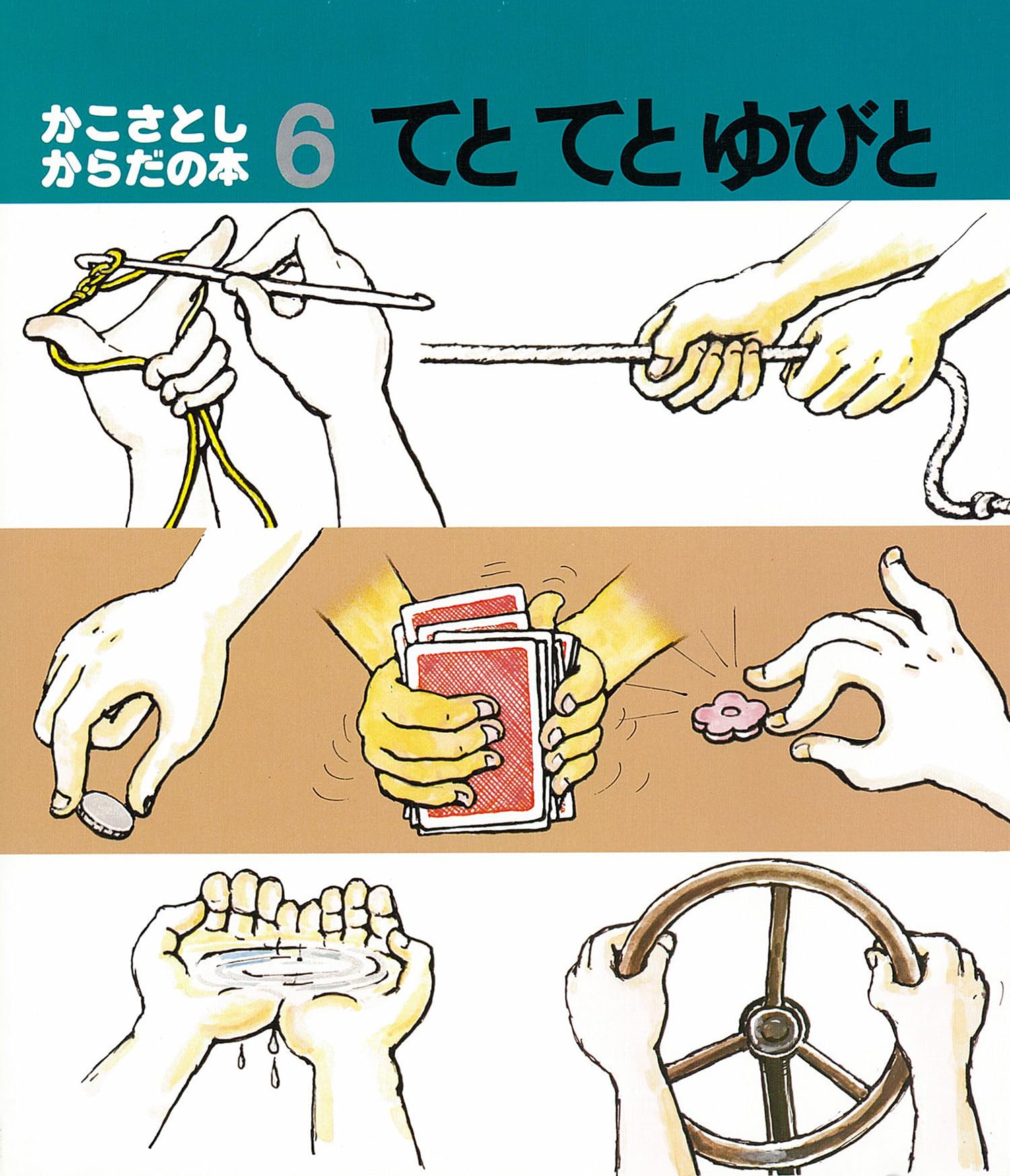 かこさとし
からだの本 6 てと てと ゆびと