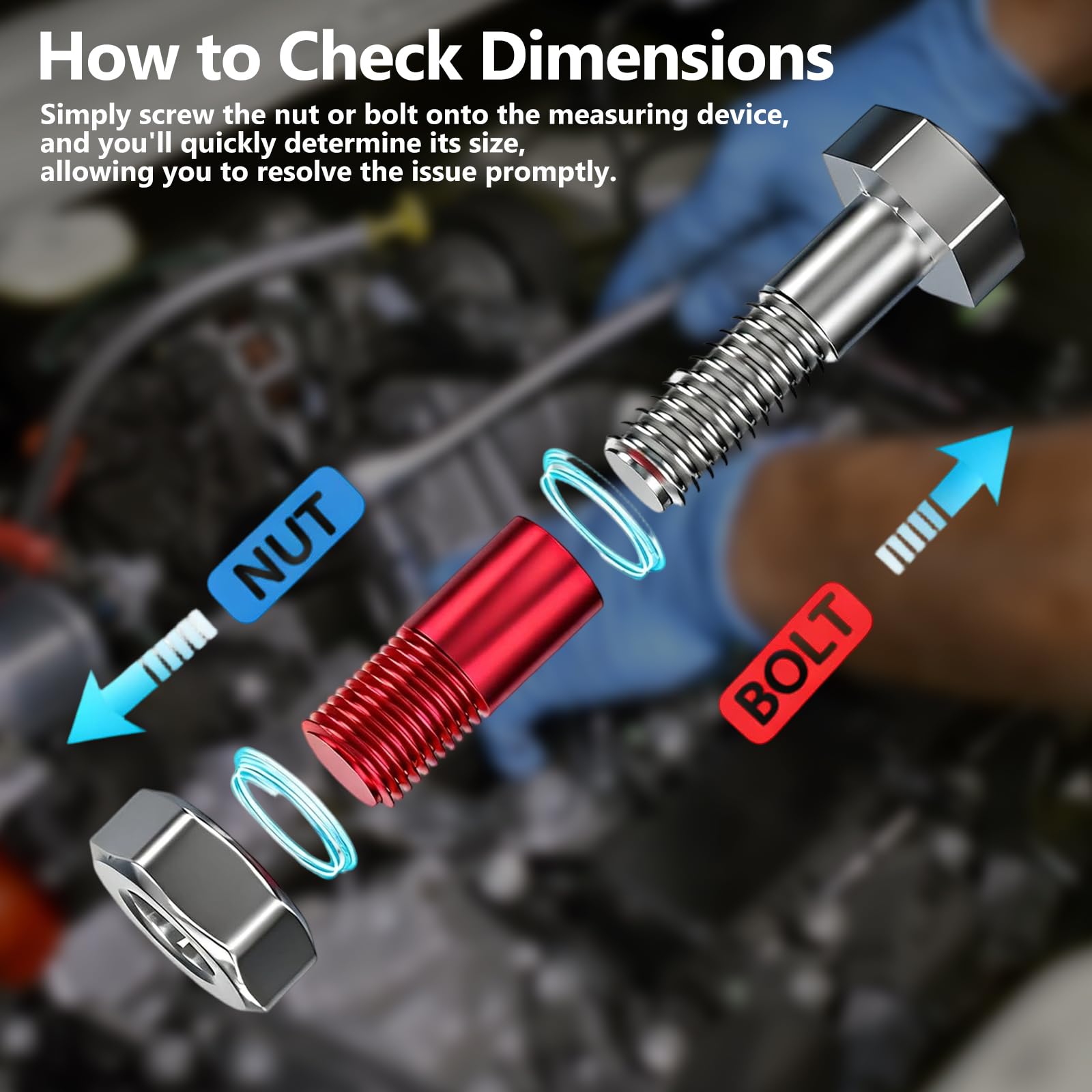 How to Check Dimensions

Simply screw the nut or bolt onto the measuring device, and you'll quickly determine its size, allowing you to resolve the issue promptly.

NUT

BOLT