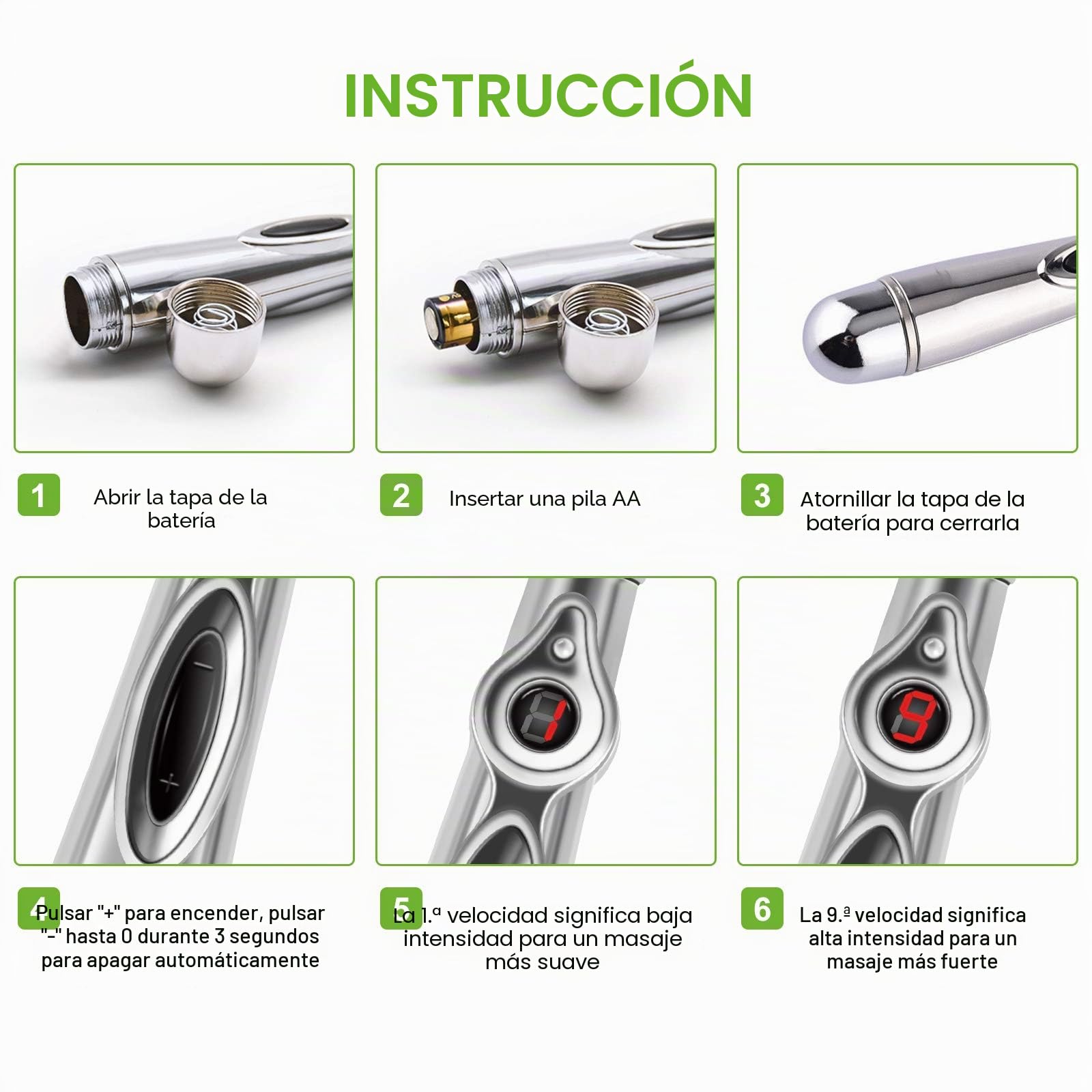 INSTRUCCIÓN

1 Abrir la tapa de la batería

2 Insertar una pila AA

3 Atornillar la tapa de la batería para cerrarla

−

+

1

9

4 Pulsar "+" para encender, pulsar "-" hasta 0 durante 3 segundos para apagar automáticamente

5 La 1.ª velocidad significa baja intensidad para un masaje más suave

6 La 9.ª velocidad significa alta intensidad para un masaje más fuerte