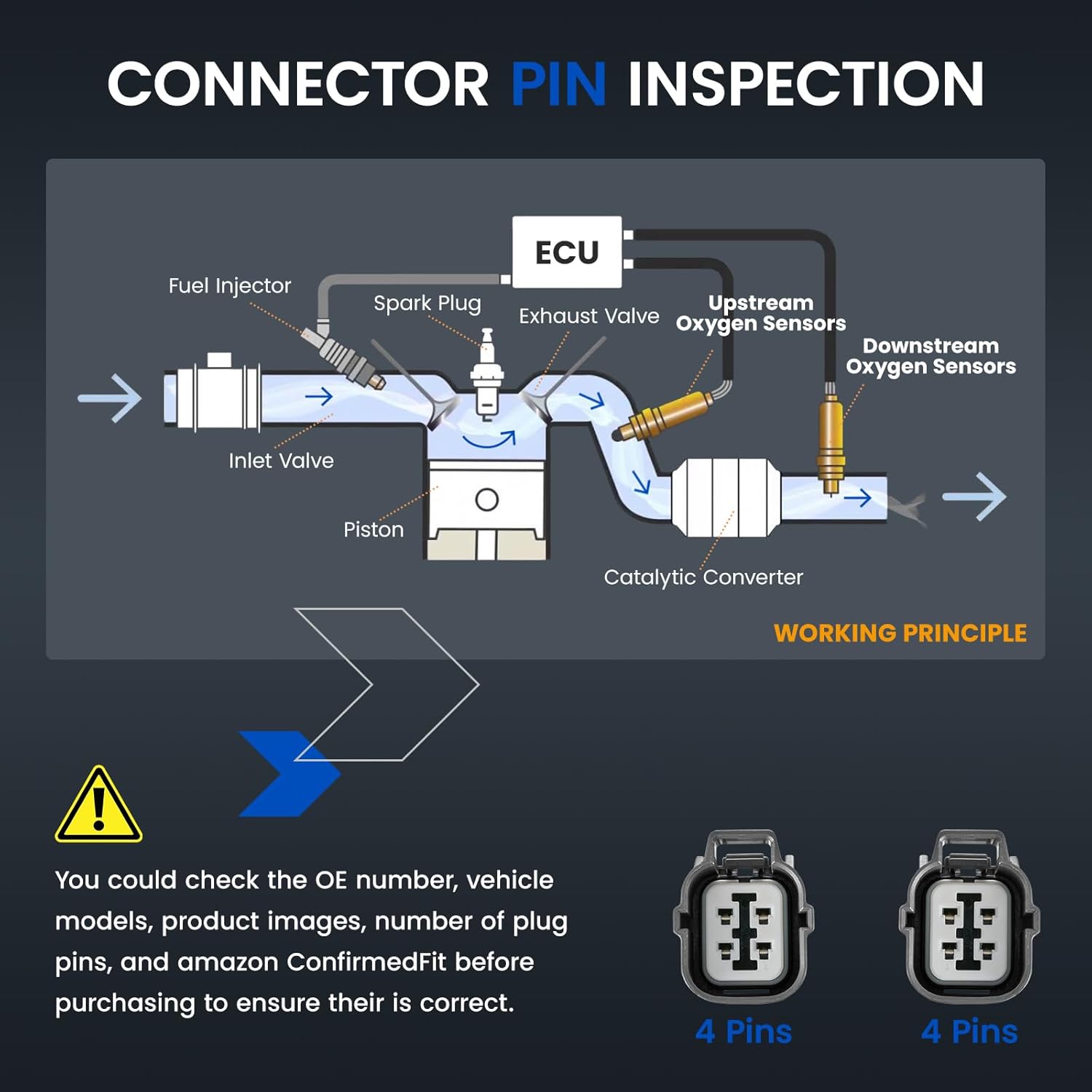 CONNECTOR PIN INSPECTION

ECU

Fuel Injector

Spark Plug

Exhaust Valve

Upstream Oxygen Sensors

Downstream Oxygen Sensors

Inlet Valve

Piston

Catalytic Converter

WORKING PRINCIPLE

You could check the OE number, vehicle models, product images, number of plug pins, and amazon ConfirmedFit before purchasing to ensure their is correct.

4 Pins

4 Pins