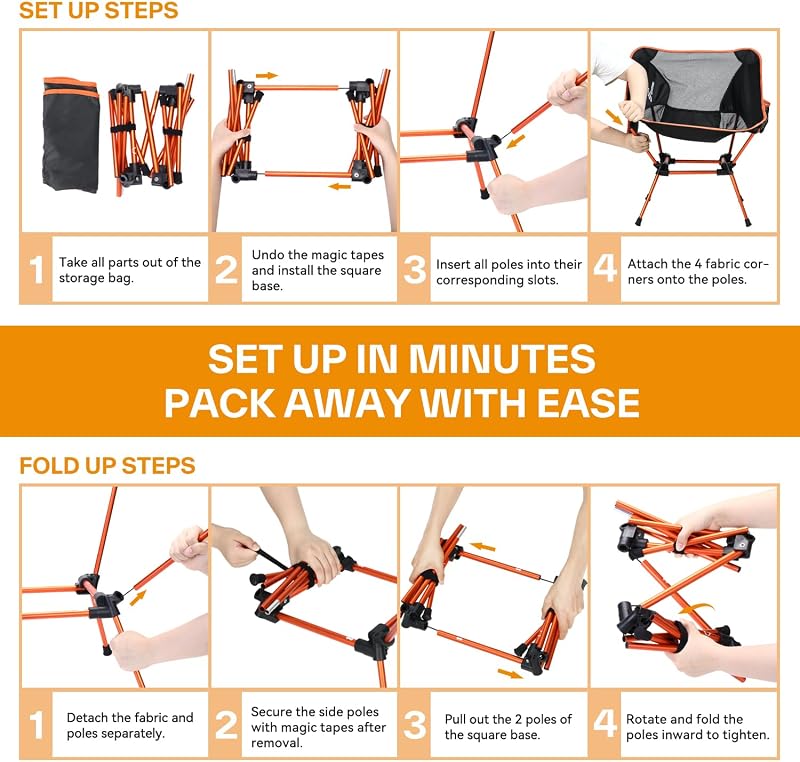 SET UP STEPS

1 Take all parts out of the storage bag.

2 Undo the magic tapes and install the square base.

3 Insert all poles into their corresponding slots.

4 Attach the 4 fabric corners onto the poles.

SET UP IN MINUTES
PACK AWAY WITH EASE

FOLD UP STEPS

1 Detach the fabric and poles separately.

2 Secure the side poles with magic tapes after removal.

3 Pull out the 2 poles of the square base.

4 Rotate and fold the poles inward to tighten.