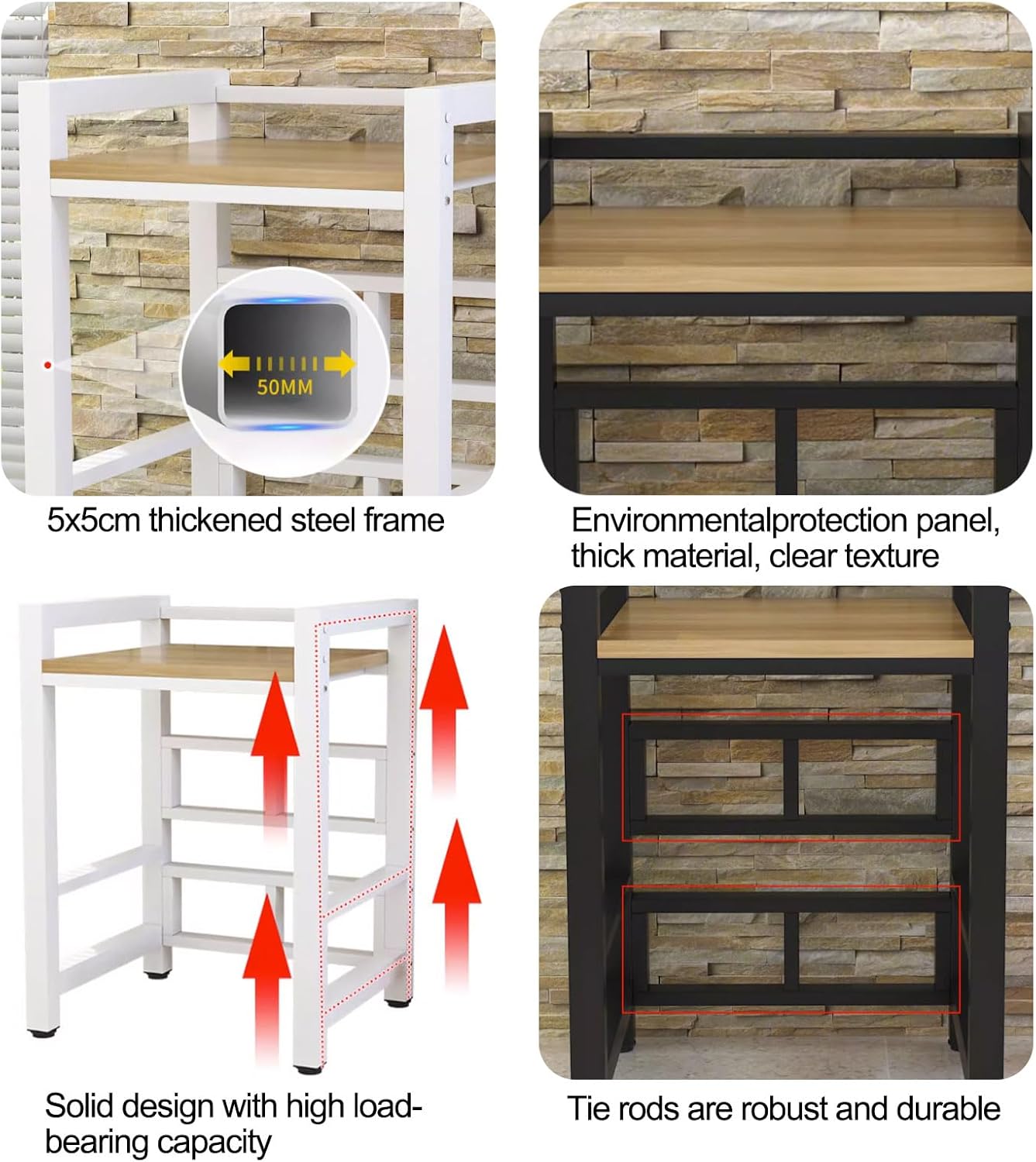 50MM

5x5cm thickened steel frame

Environmentalprotection panel, thick material, clear texture

Solid design with high load-bearing capacity

Tie rods are robust and durable