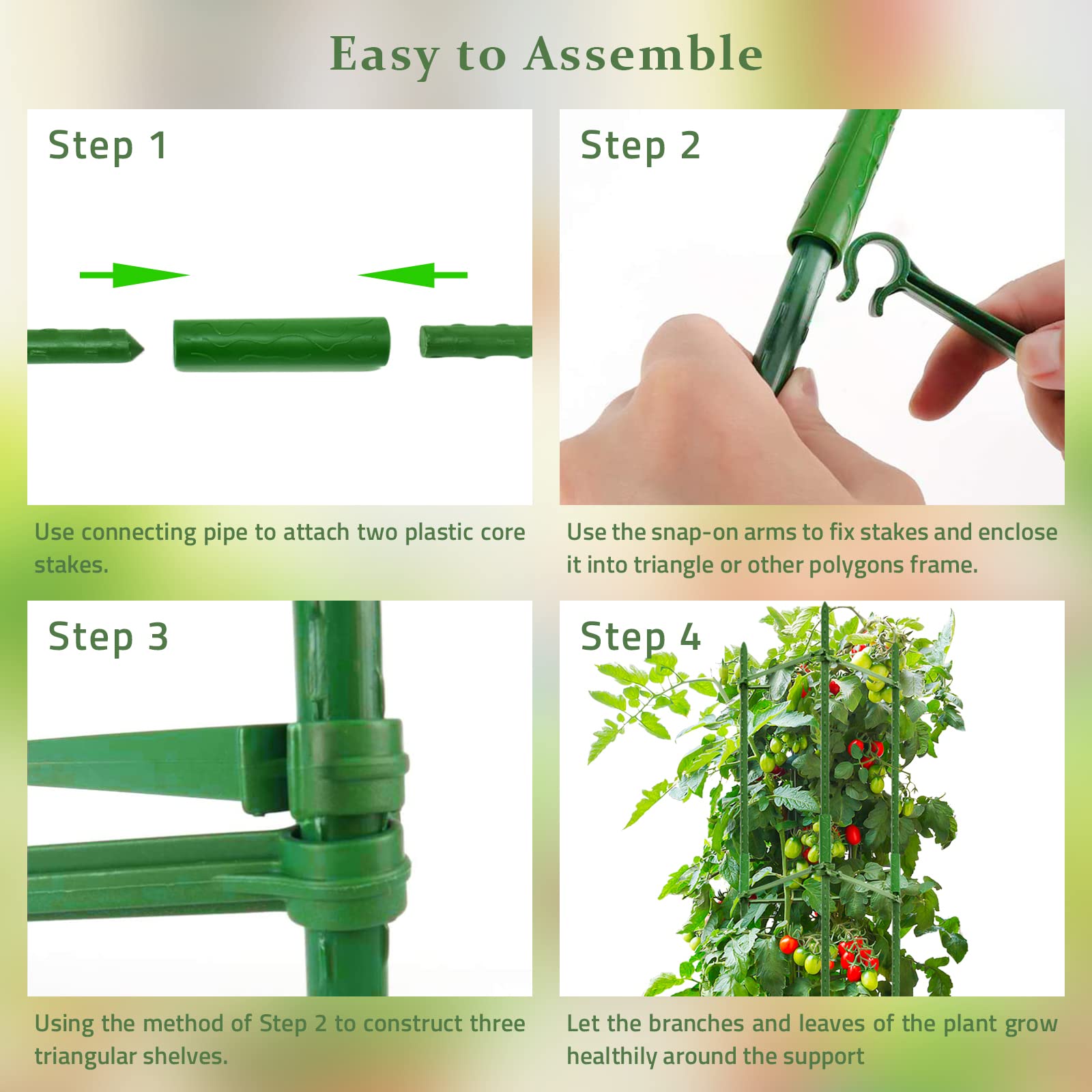 Easy to Assemble

Step 1

Use connecting pipe to attach two plastic core stakes.

Step 2

Use the snap-on arms to fix stakes and enclose it into triangle or other polygons frame.

Step 3

Using the method of Step 2 to construct three triangular shelves.

Step 4

Let the branches and leaves of the plant grow healthily around the support