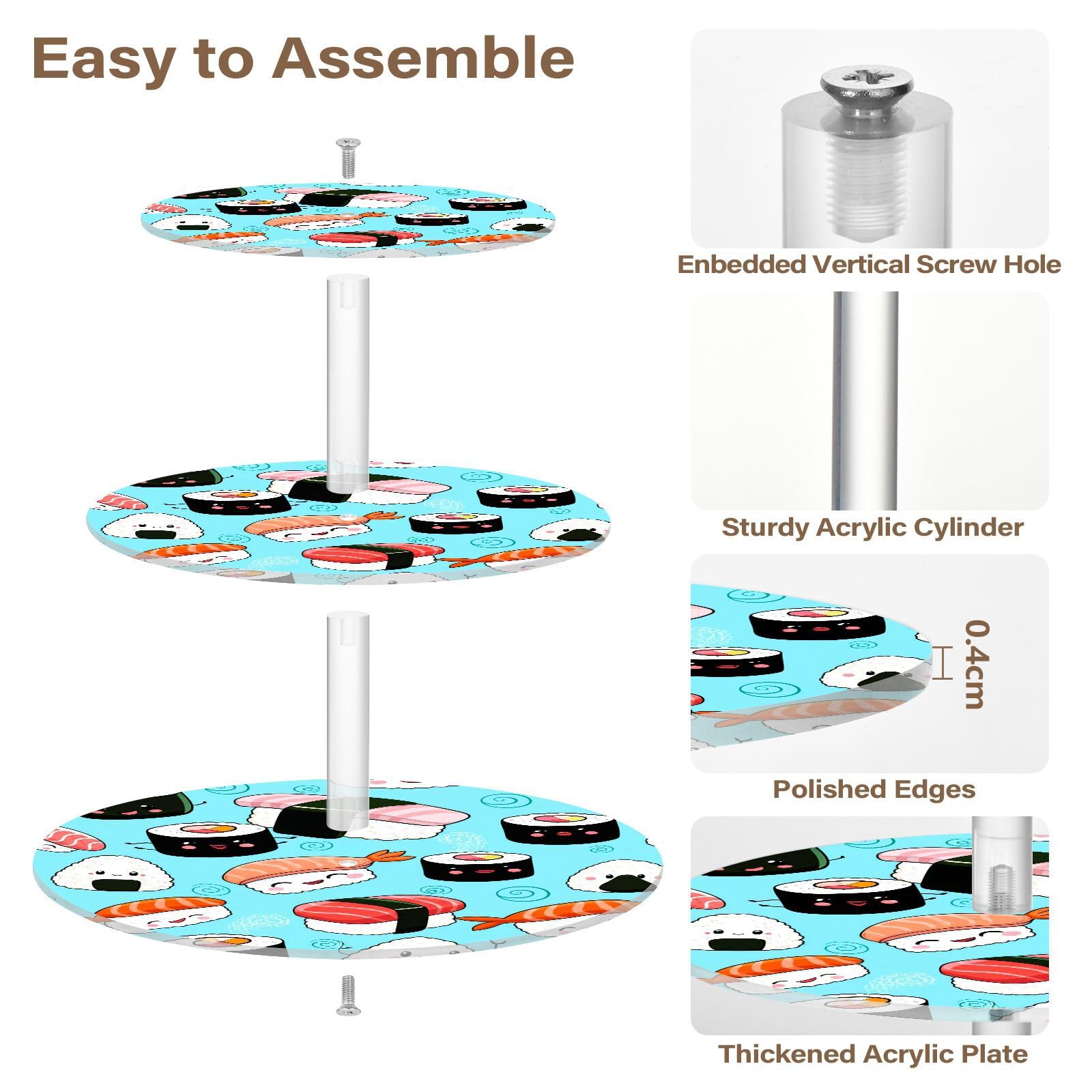 Easy to Assemble

Enbedded Vertical Screw Hole

Sturdy Acrylic Cylinder

0.4cm

Polished Edges

Thickened Acrylic Plate