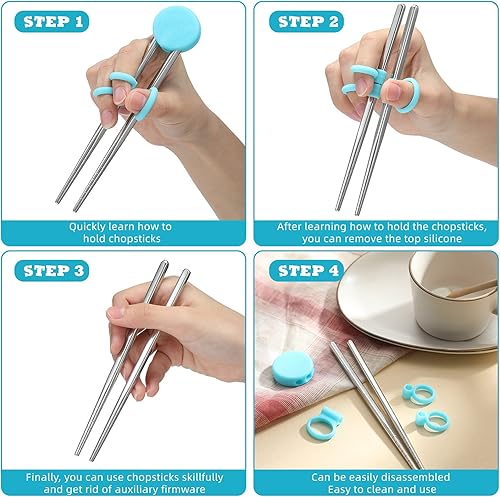 STEP 1

Quickly learn how to hold chopsticks

STEP 2

After learning how to hold the chopsticks, you can remove the top silicone

STEP 3

Finally, you can use chopsticks skillfully and get rid of auxiliary firmware

STEP 4

Can be easily disassembled
Easy to clean and use