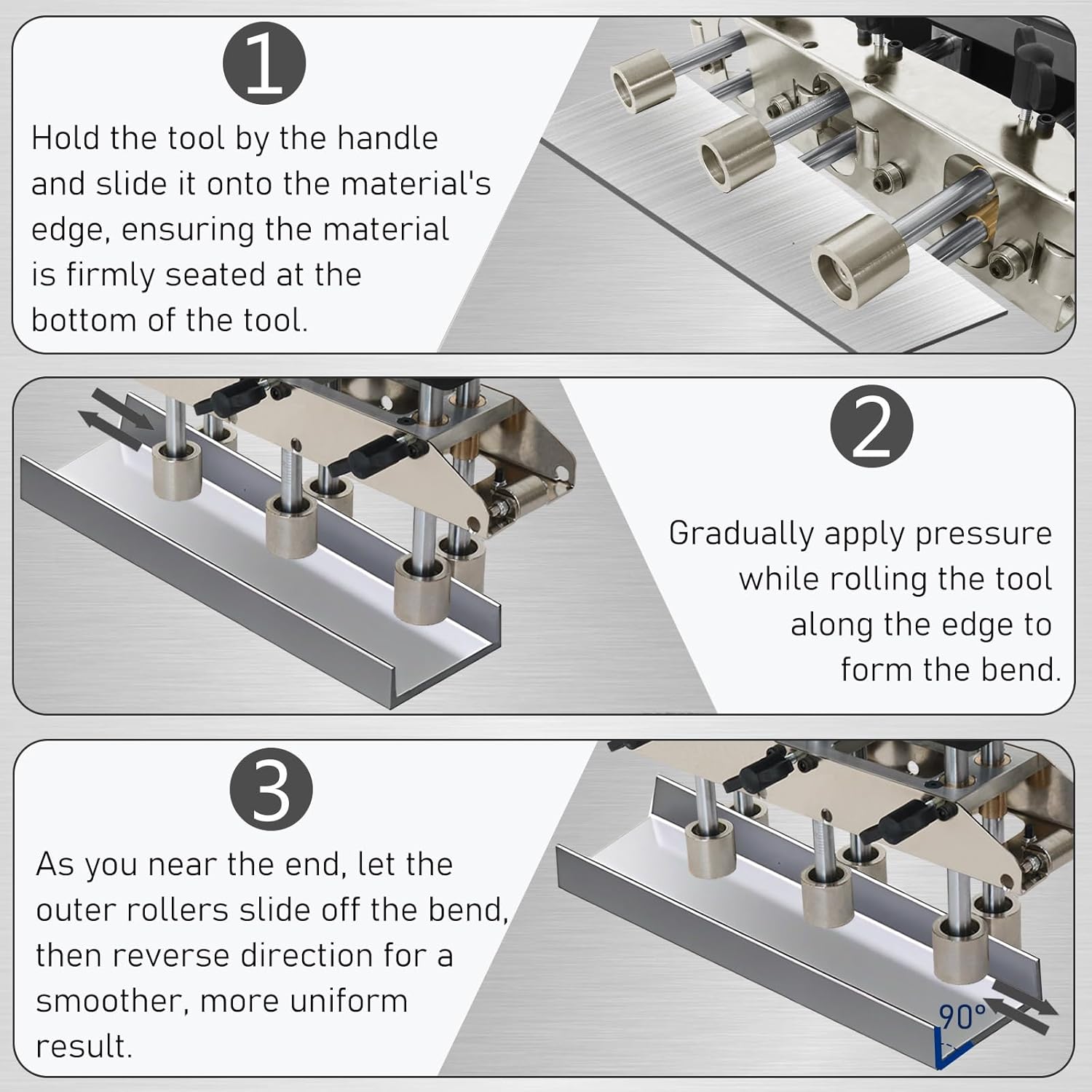 1

Hold the tool by the handle and slide it onto the material's edge, ensuring the material is firmly seated at the bottom of the tool.

2

Gradually apply pressure while rolling the tool along the edge to form the bend.

3

As you near the end, let the outer rollers slide off the bend, then reverse direction for a smoother, more uniform result.

90°