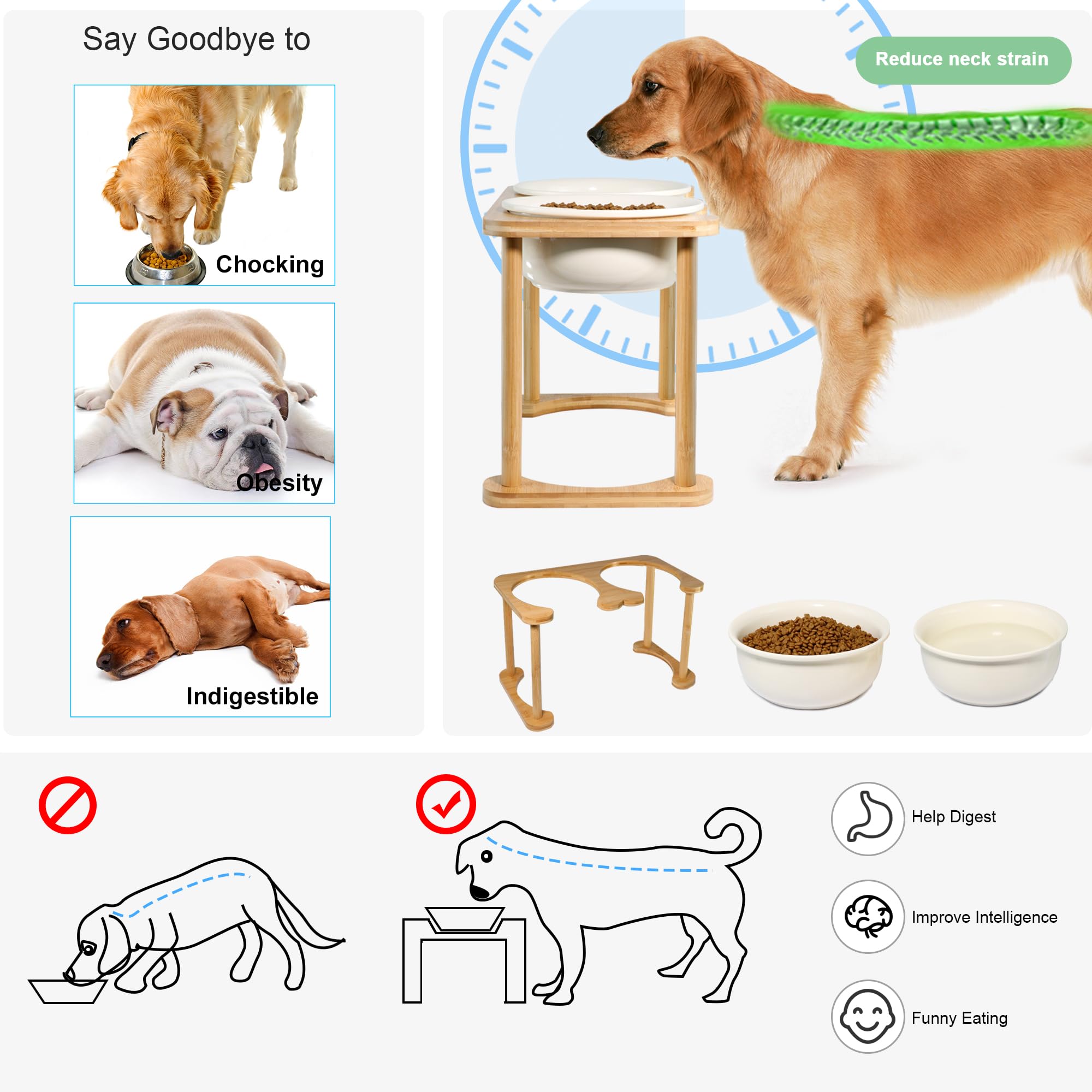 Say Goodbye to

Chocking

Obesity

Indigestible

Reduce neck strain

Help Digest

Improve Intelligence

Funny Eating