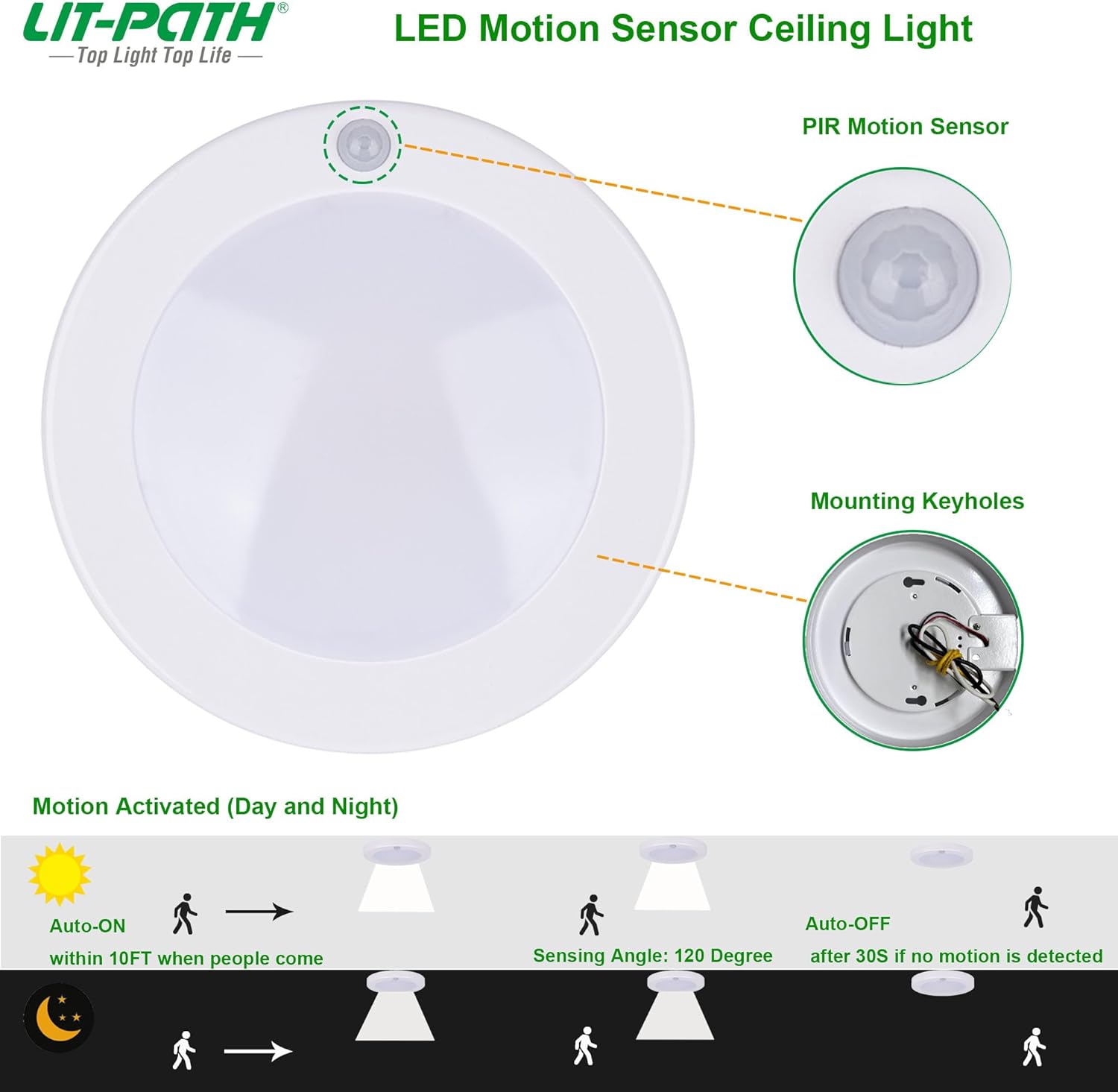 LIT-PATH®
Top Light Top Life

LED Motion Sensor Ceiling Light

PIR Motion Sensor

Mounting Keyholes

Motion Activated (Day and Night)

Auto-ON
within 10FT when people come

Sensing Angle: 120 Degree

Auto-OFF
after 30S if no motion is detected