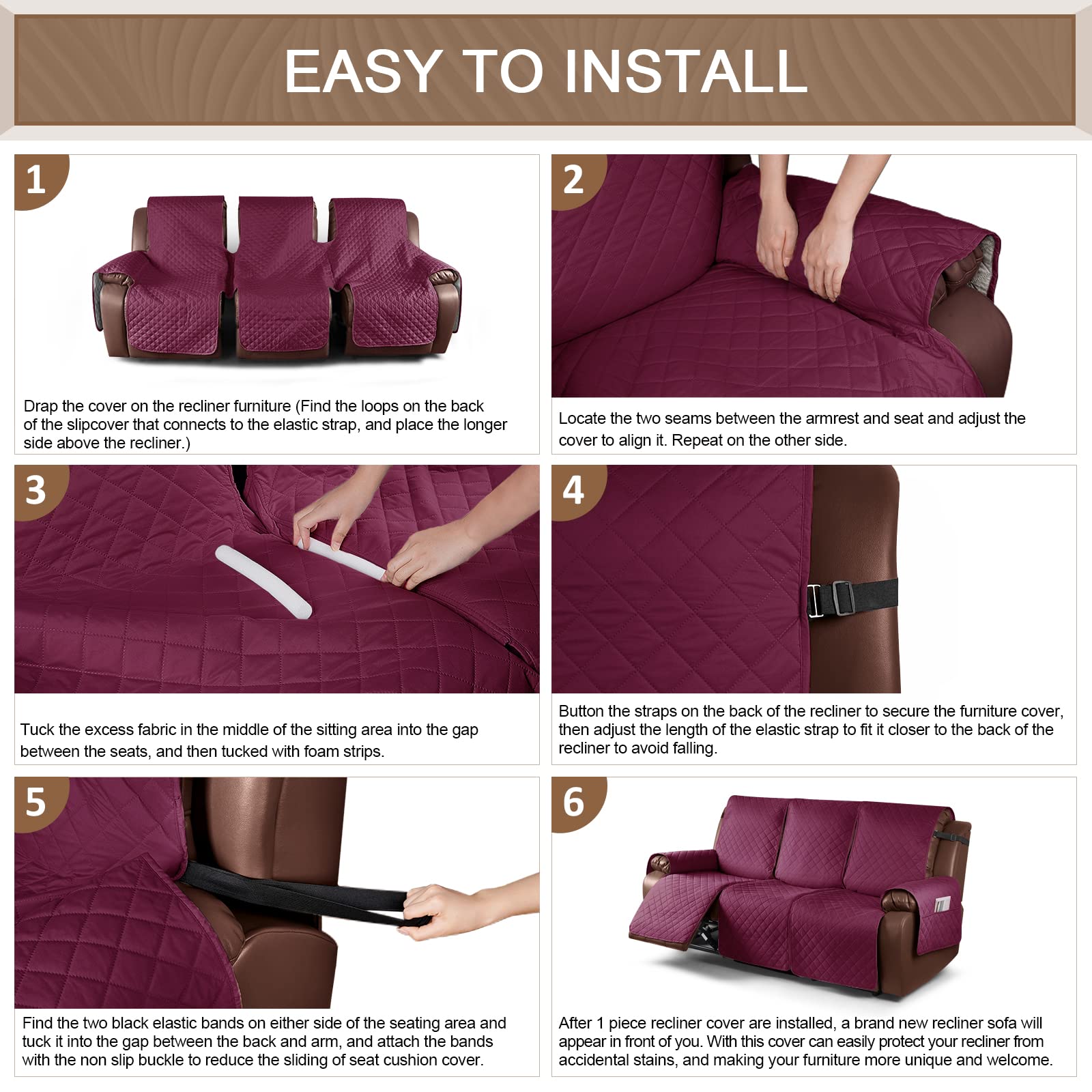 EASY TO INSTALL

1

Drap the cover on the recliner furniture (Find the loops on the back of the slipcover that connects to the elastic strap, and place the longer side above the recliner.)

2

Locate the two seams between the armrest and seat and adjust the cover to align it. Repeat on the other side.

3

Tuck the excess fabric in the middle of the sitting area into the gap between the seats, and then tucked with foam strips.

4

Button the straps on the back of the recliner to secure the furniture cover, then adjust the length of the elastic strap to fit it closer to the back of the recliner to avoid falling.

5

Find the two black elastic bands on either side of the seating area and tuck it into the gap between the back and arm, and attach the bands with the non slip buckle to reduce the sliding of seat cushion cover.

6

After 1 piece recliner cover are installed, a brand new recliner sofa will appear in front of you. With this cover can easily protect your recliner from accidental stains, and making your furniture more unique and welcome.