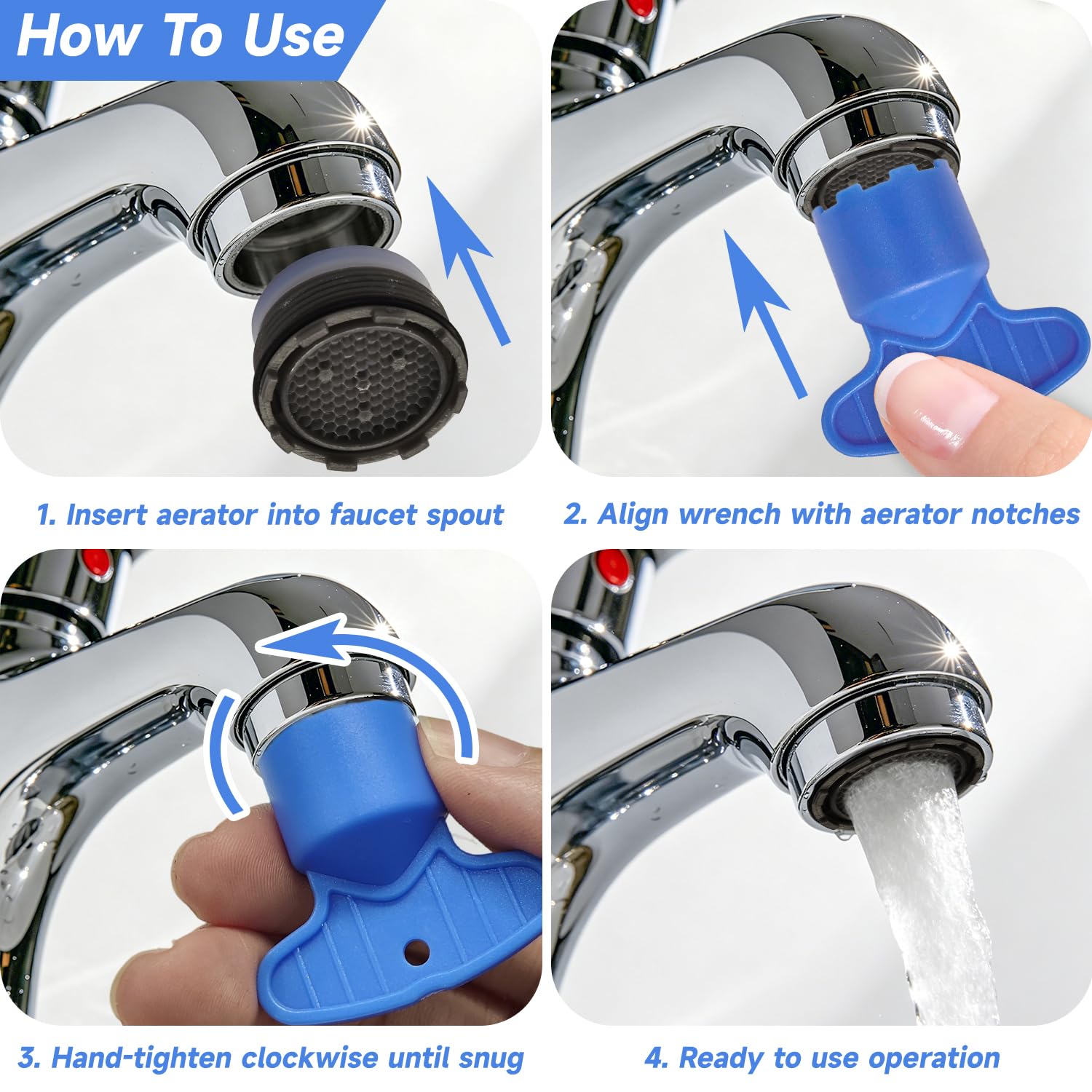 How To Use

1. Insert aerator into faucet spout

2. Align wrench with aerator notches

3. Hand-tighten clockwise until snug

4. Ready to use operation