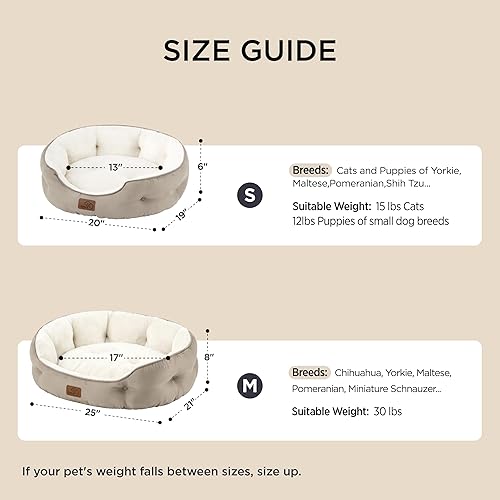 SIZE GUIDE

13"
6"
20"
19"

S

Breeds: Cats and Puppies of Yorkie, Maltese,Pomeranian,Shih Tzu...

Suitable Weight: 15 lbs Cats
12lbs Puppies of small dog breeds

17"
8"
25"
21"

M

Breeds: Chihuahua, Yorkie, Maltese, Pomeranian, Miniature Schnauzer...

Suitable Weight: 30 lbs

If your pet's weight falls between sizes, size up.