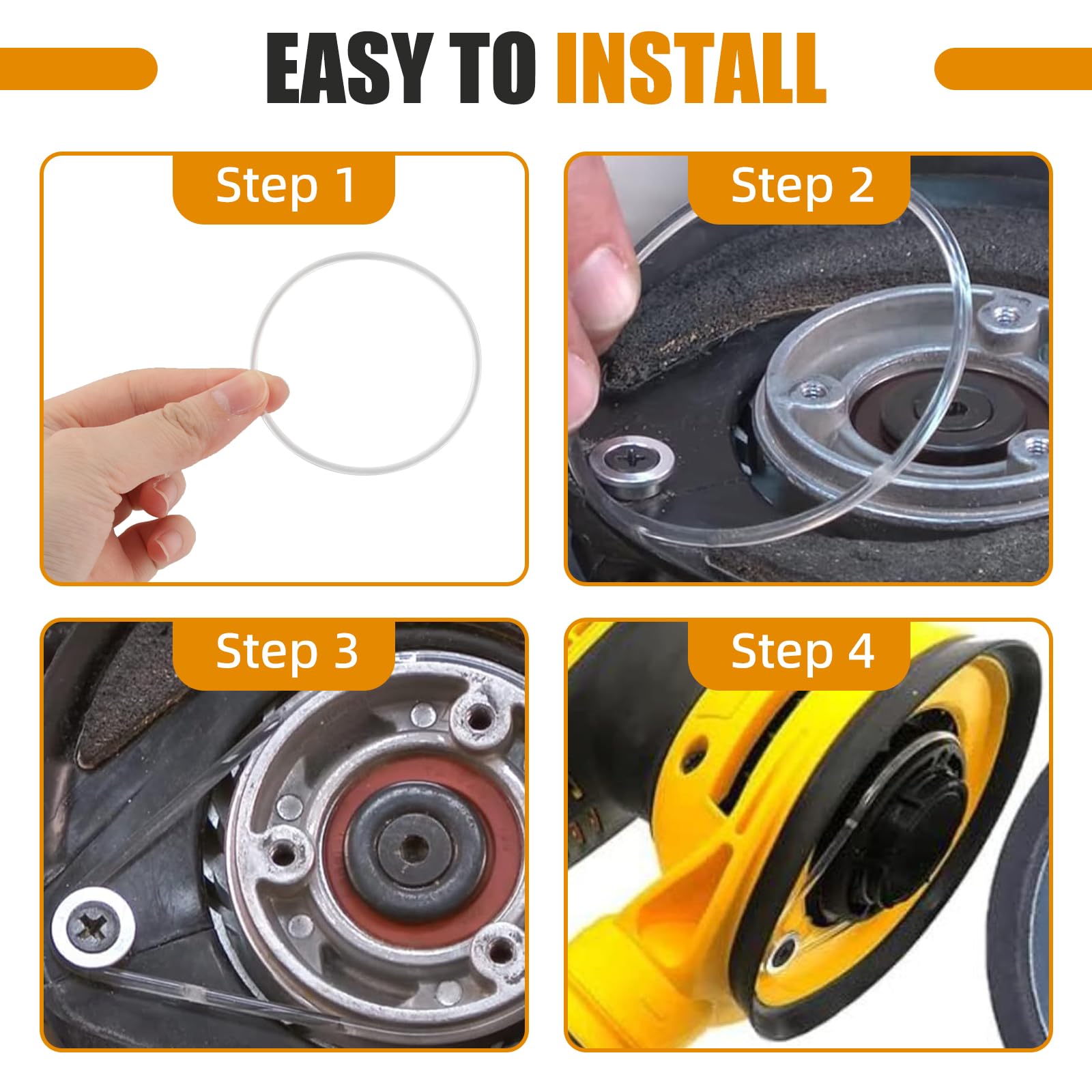 EASY TO INSTALL

Step 1

Step 2

Step 3

Step 4