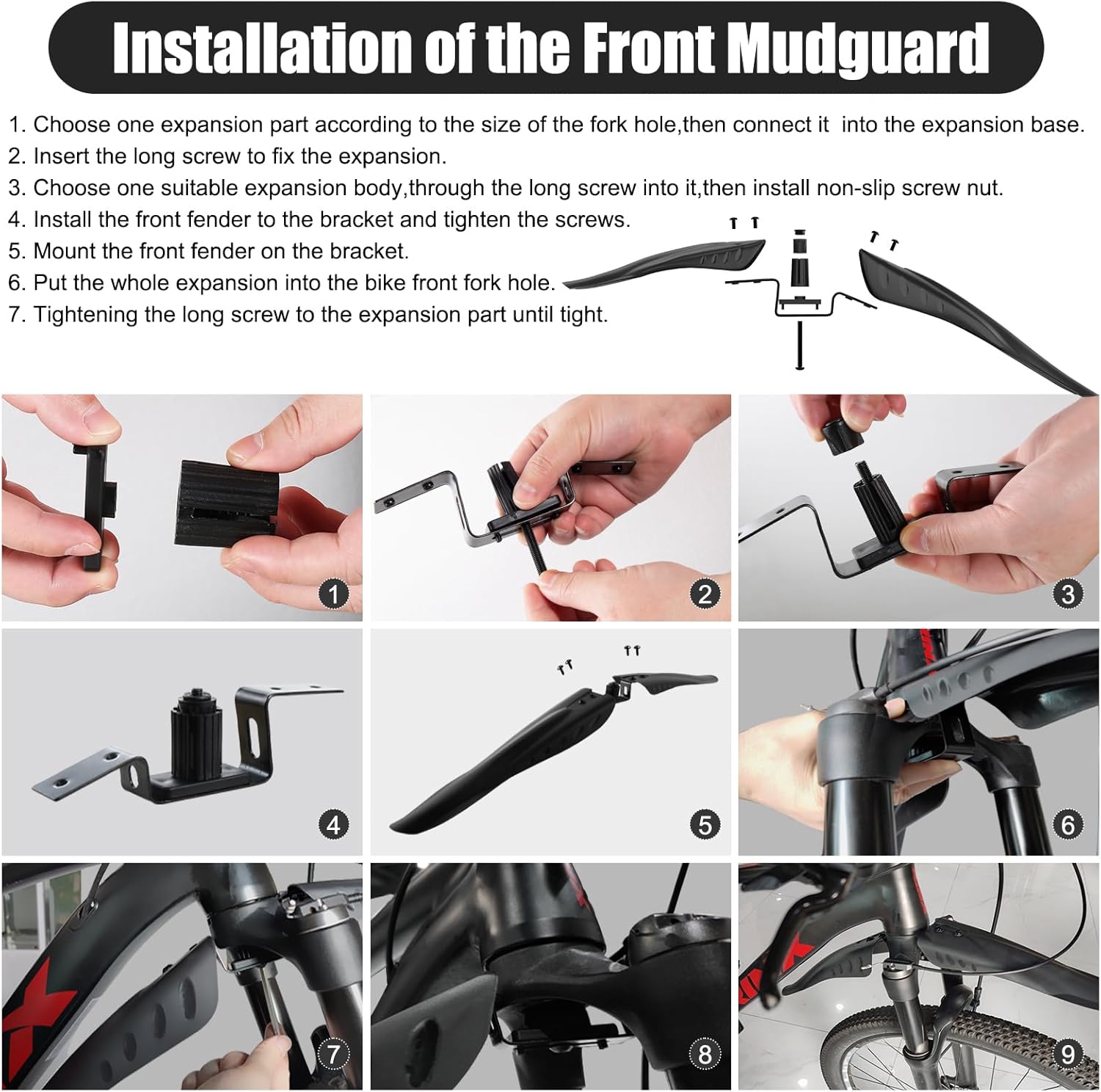 Installation of the Front Mudguard

1. Choose one expansion part according to the size of the fork hole,then connect it into the expansion base.
2. Insert the long screw to fix the expansion.
3. Choose one suitable expansion body,through the long screw into it,then install non-slip screw nut.
4. Install the front fender to the bracket and tighten the screws.
5. Mount the front fender on the bracket.
6. Put the whole expansion into the bike front fork hole.
7. Tightening the long screw to the expansion part until tight.

1

2

3

4

5

6

7

8

9