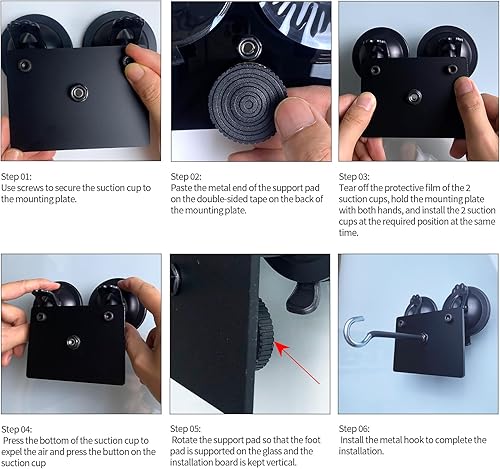 Step 01:
Use screws to secure the suction cup to the mounting plate.

Step 02:
Paste the metal end of the support pad on the double-sided tape on the back of the mounting plate.

Step 03:
Tear off the protective film of the 2 suction cups, hold the mounting plate with both hands, and install the 2 suction cups at the required position at the same time.

Step 04:
Press the bottom of the suction cup to expel the air and press the button on the suction cup

Step 05:
Rotate the support pad so that the foot pad is supported on the glass and the installation board is kept vertical.

Step 06:
Install the metal hook to complete the installation.