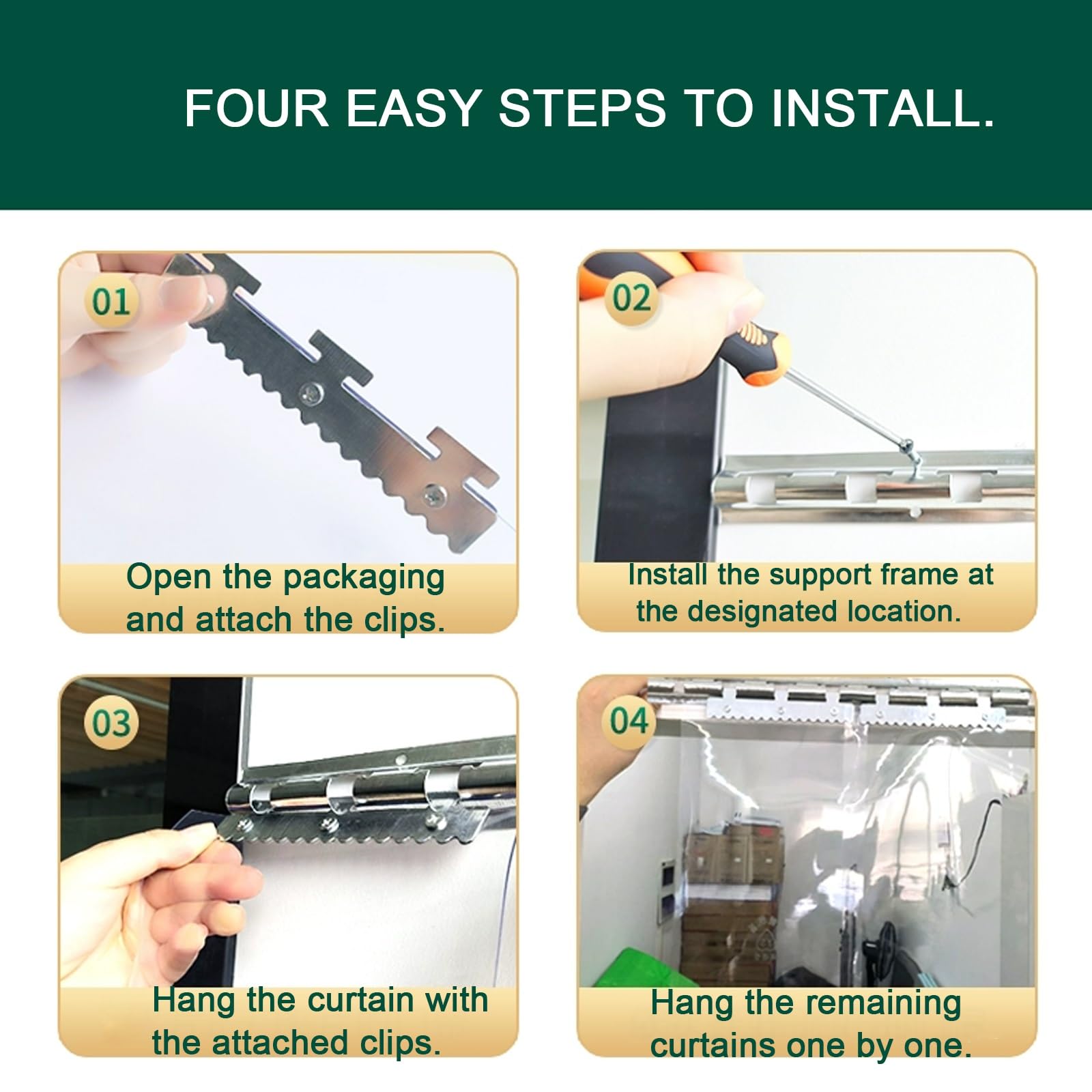 FOUR EASY STEPS TO INSTALL.

01

Open the packaging and attach the clips.

02

Install the support frame at the designated location.

03

Hang the curtain with the attached clips.

04

Hang the remaining curtains one by one.