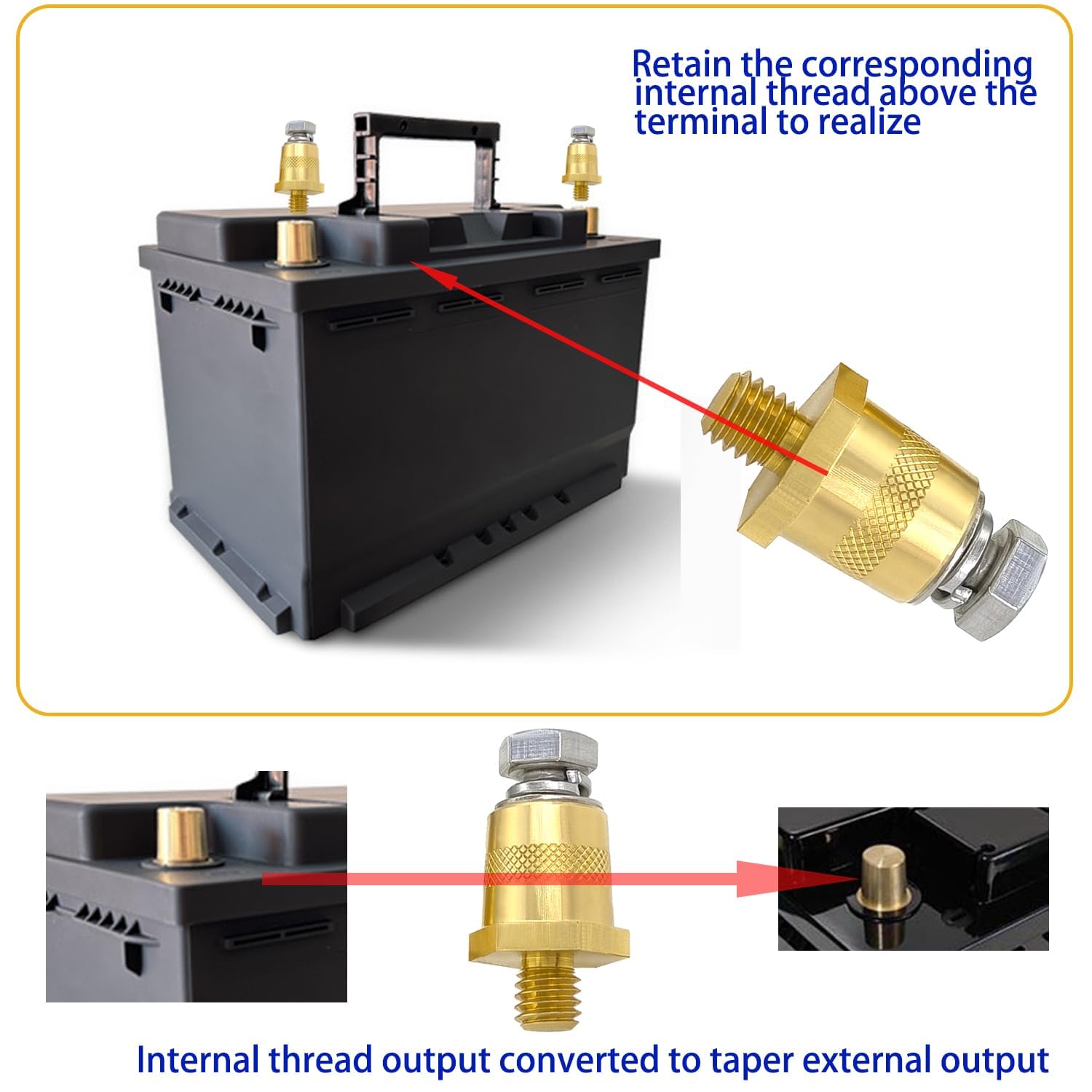 Retain the corresponding internal thread above the terminal to realize

Internal thread output converted to taper external output