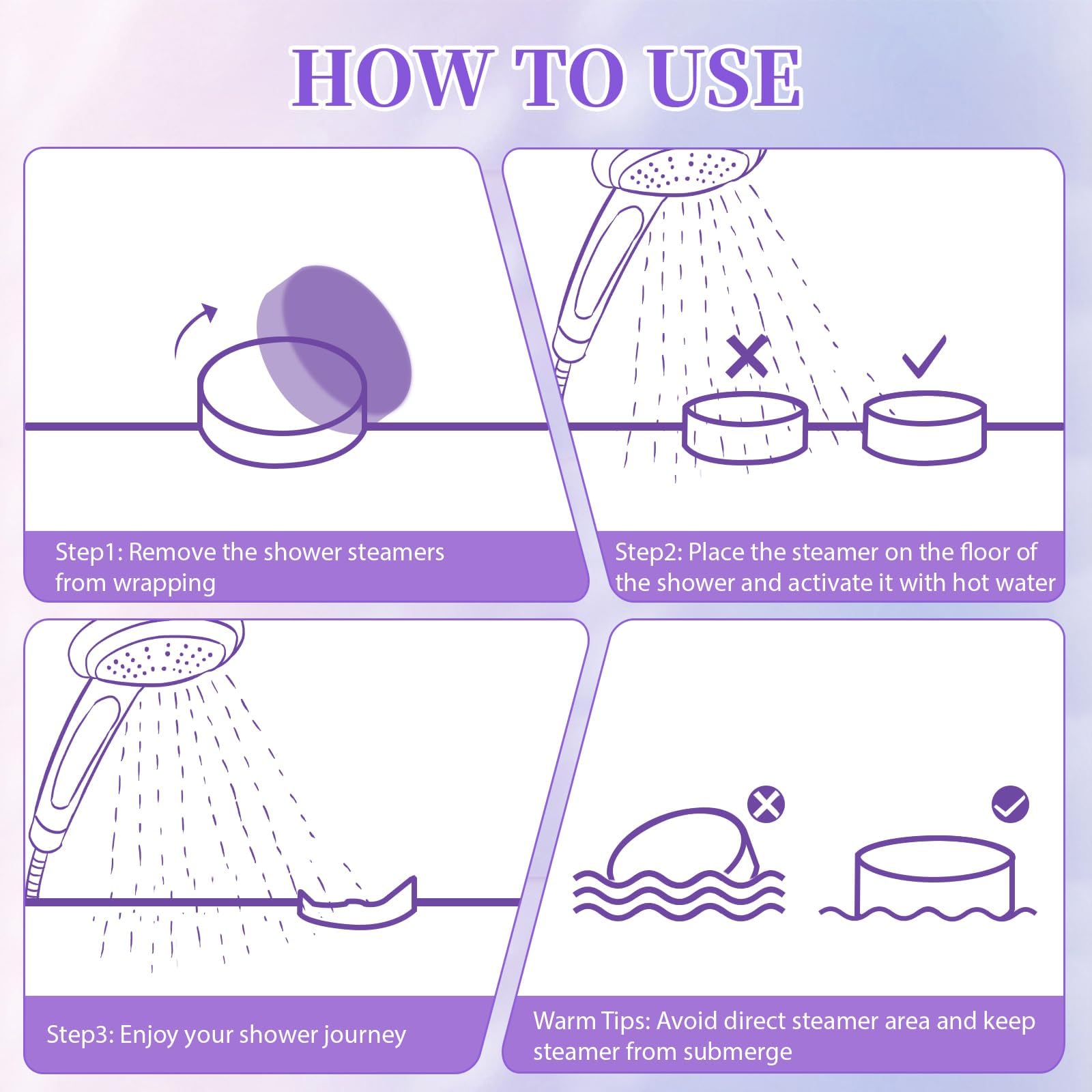 HOW TO USE

Step1: Remove the shower steamers from wrapping

Step2: Place the steamer on the floor of the shower and activate it with hot water

Step3: Enjoy your shower journey

Warm Tips: Avoid direct steamer area and keep steamer from submerge