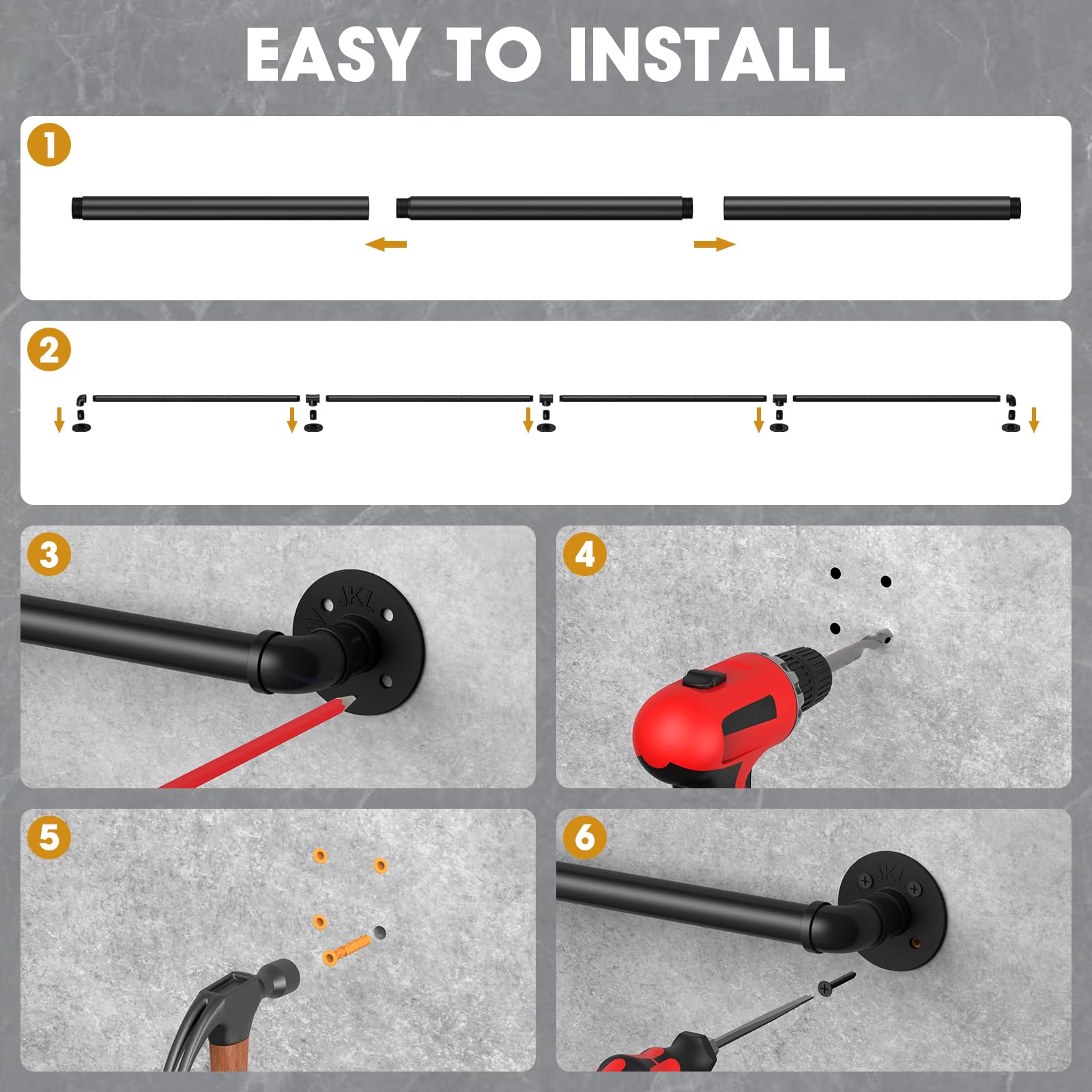 EASY TO INSTALL

1

2

3

JKL

4

5

6

JKL