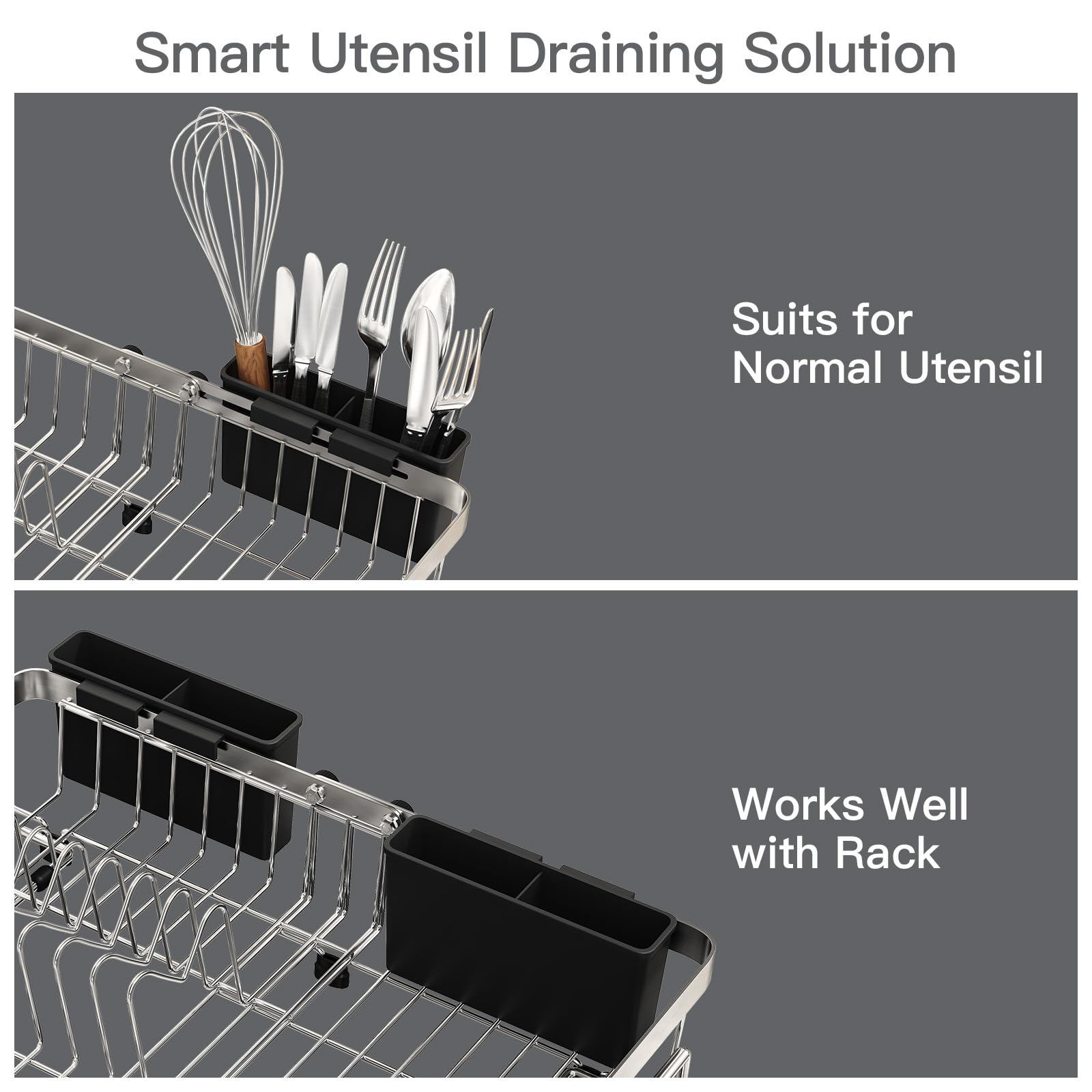 Smart Utensil Draining Solution

Suits for Normal Utensil

Works Well with Rack