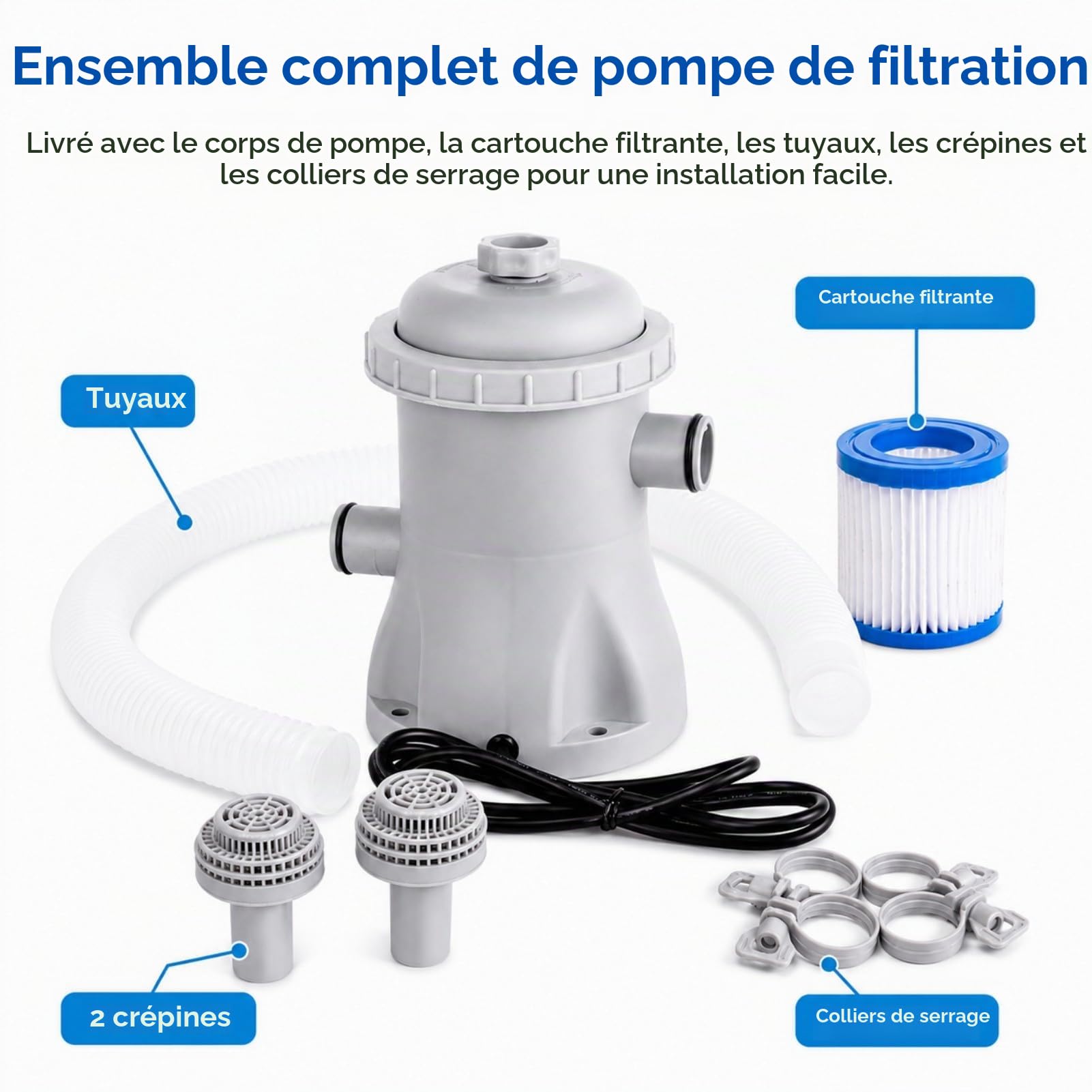 Ensemble complet de pompe de filtration

Livré avec le corps de pompe, la cartouche filtrante, les tuyaux, les crépines et les colliers de serrage pour une installation facile.

Cartouche filtrante

Tuyaux

2 crépines

Colliers de serrage