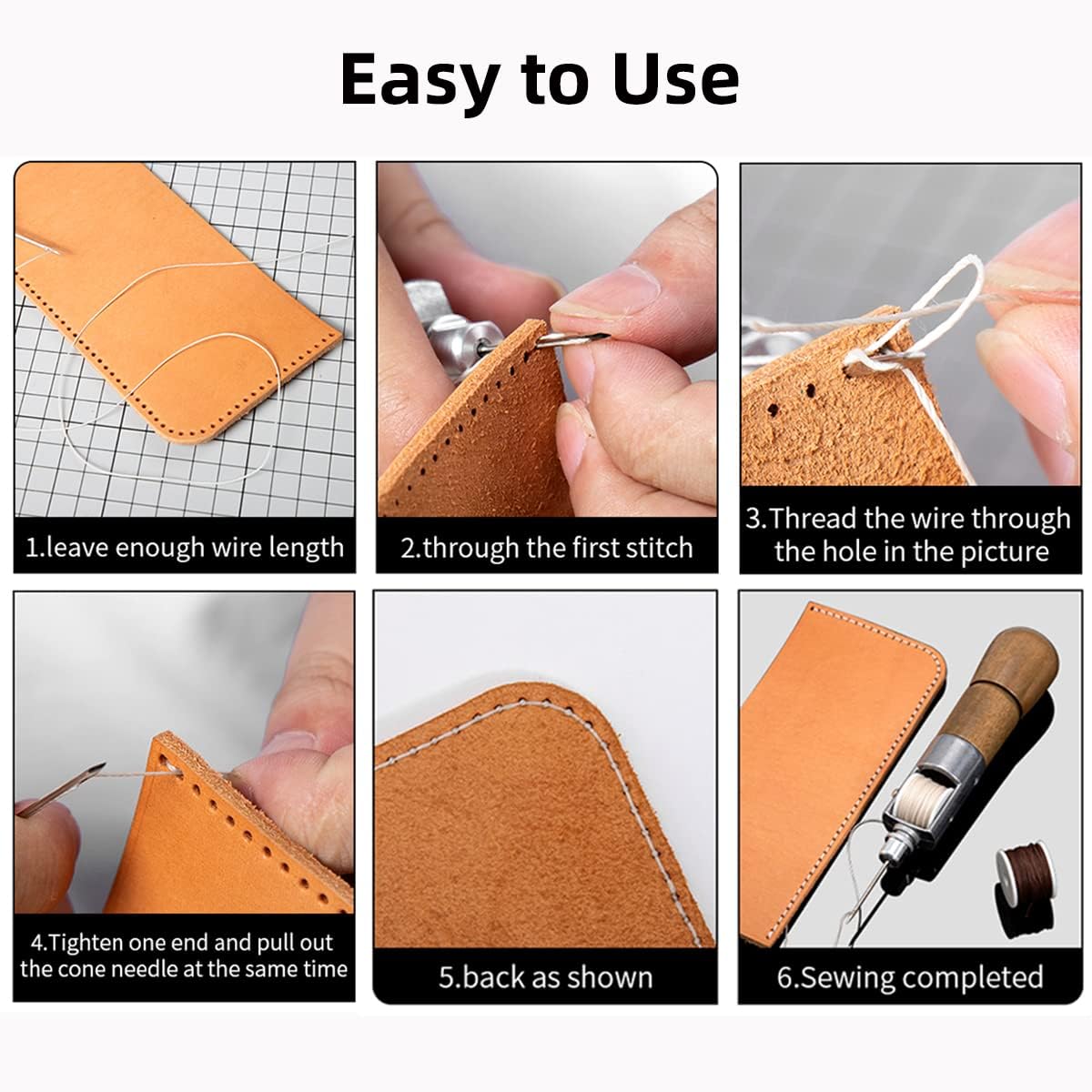 Easy to Use

1.leave enough wire length

2.through the first stitch

3.Thread the wire through the hole in the picture

4.Tighten one end and pull out the cone needle at the same time

5.back as shown

6.Sewing completed