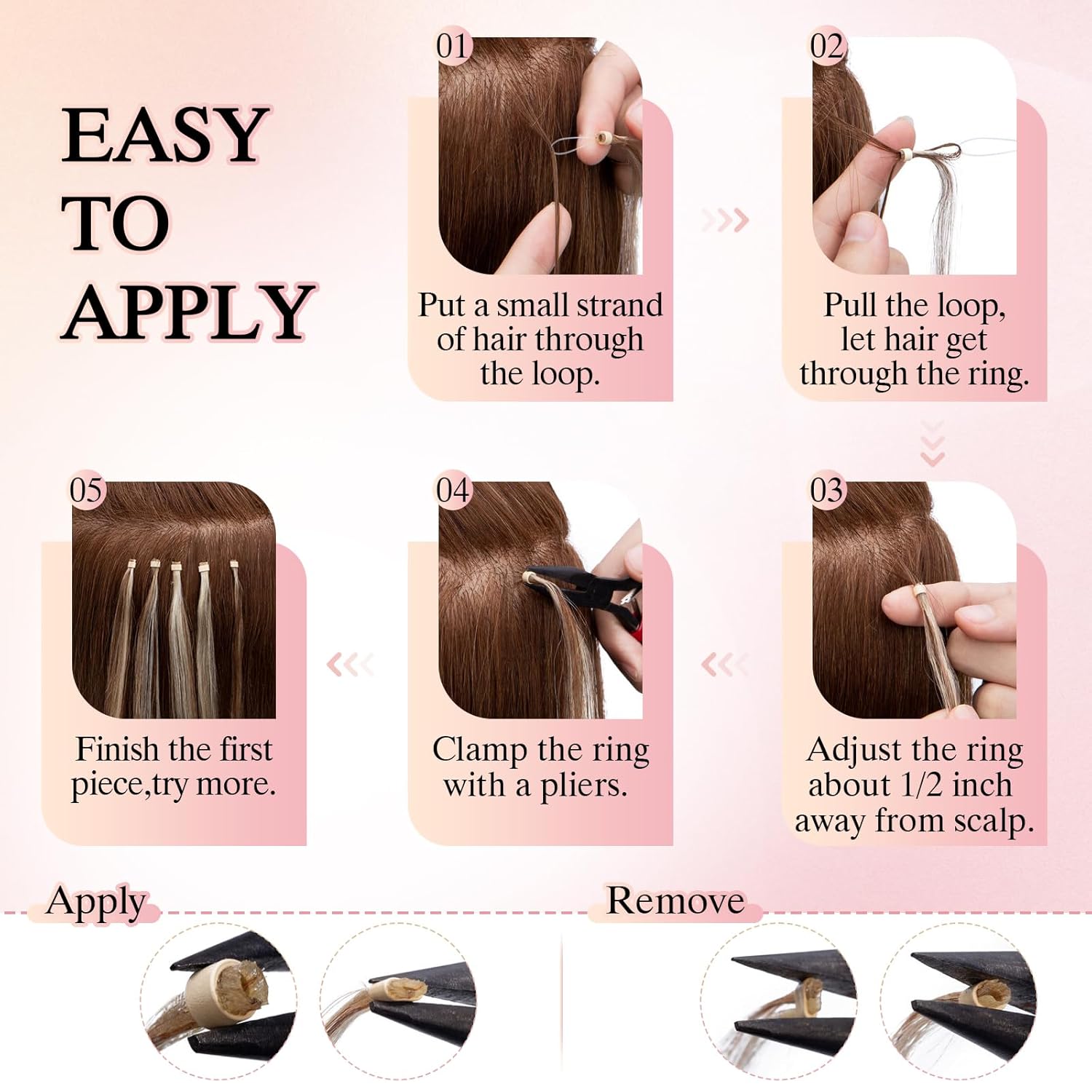 EASY TO APPLY

01
Put a small strand of hair through the loop.

02
Pull the loop, let hair get through the ring.

03
Adjust the ring about 1/2 inch away from scalp.

04
Clamp the ring with a pliers.

05
Finish the first piece,try more.

Apply

Remove