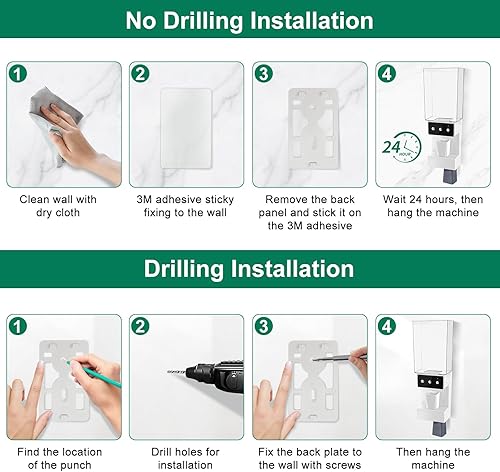 No Drilling Installation

1

Clean wall with dry cloth

2

3M adhesive sticky fixing to the wall

3

Remove the back panel and stick it on the 3M adhesive

4

24 HOUR

Wait 24 hours, then hang the machine

Drilling Installation

1

Find the location of the punch

2

Drill holes for installation

3

Fix the back plate to the wall with screws

4

Then hang the machine