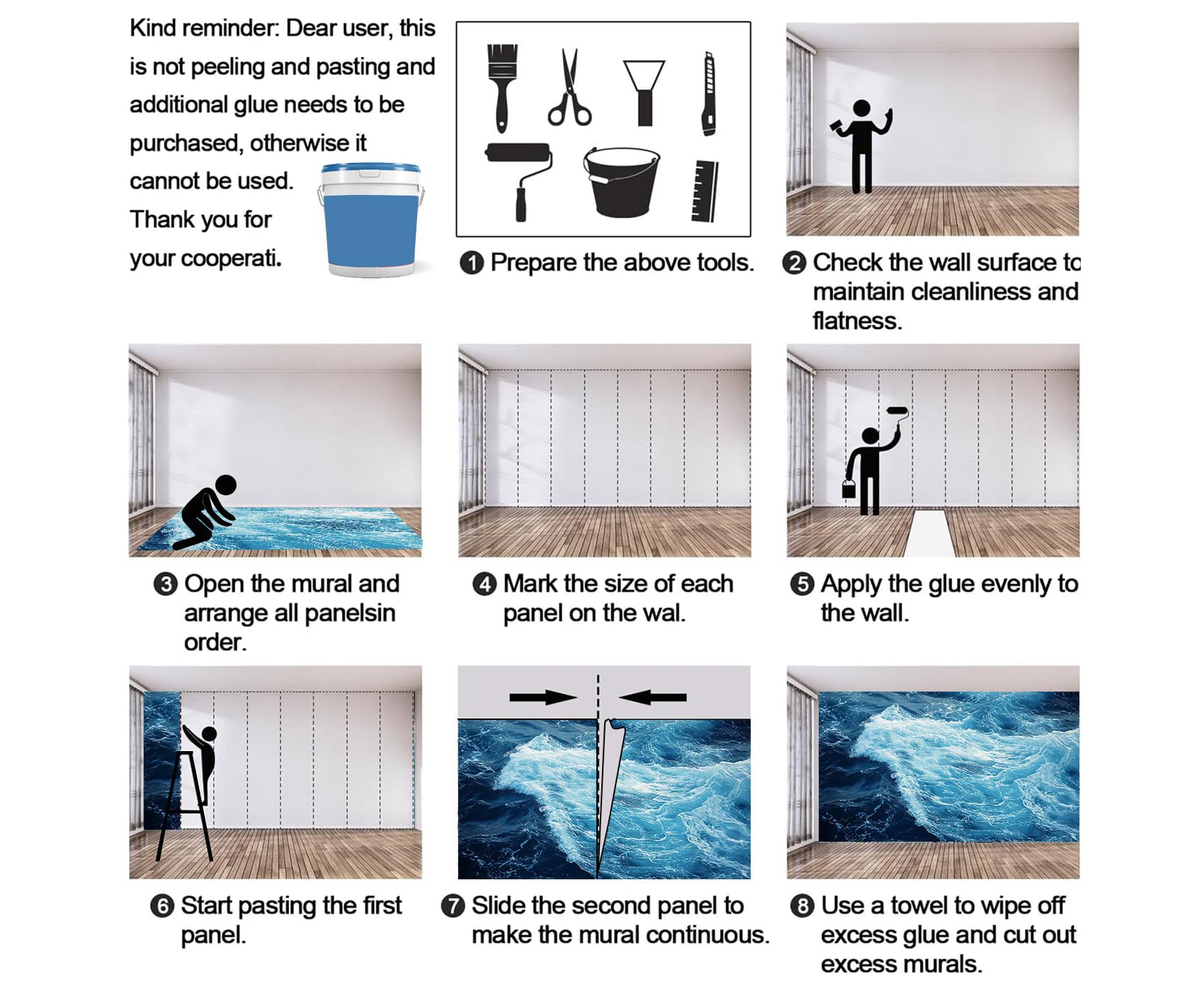 Kind reminder: Dear user, this is not peeling and pasting and additional glue needs to be purchased, otherwise it cannot be used. Thank you for your cooperati.

❶ Prepare the above tools.

❷ Check the wall surface to maintain cleanliness and flatness.

❸ Open the mural and arrange all panelsin order.

❹ Mark the size of each panel on the wal.

❺ Apply the glue evenly to the wall.

❻ Start pasting the first panel.

❼ Slide the second panel to make the mural continuous.

❽ Use a towel to wipe off excess glue and cut out excess murals.