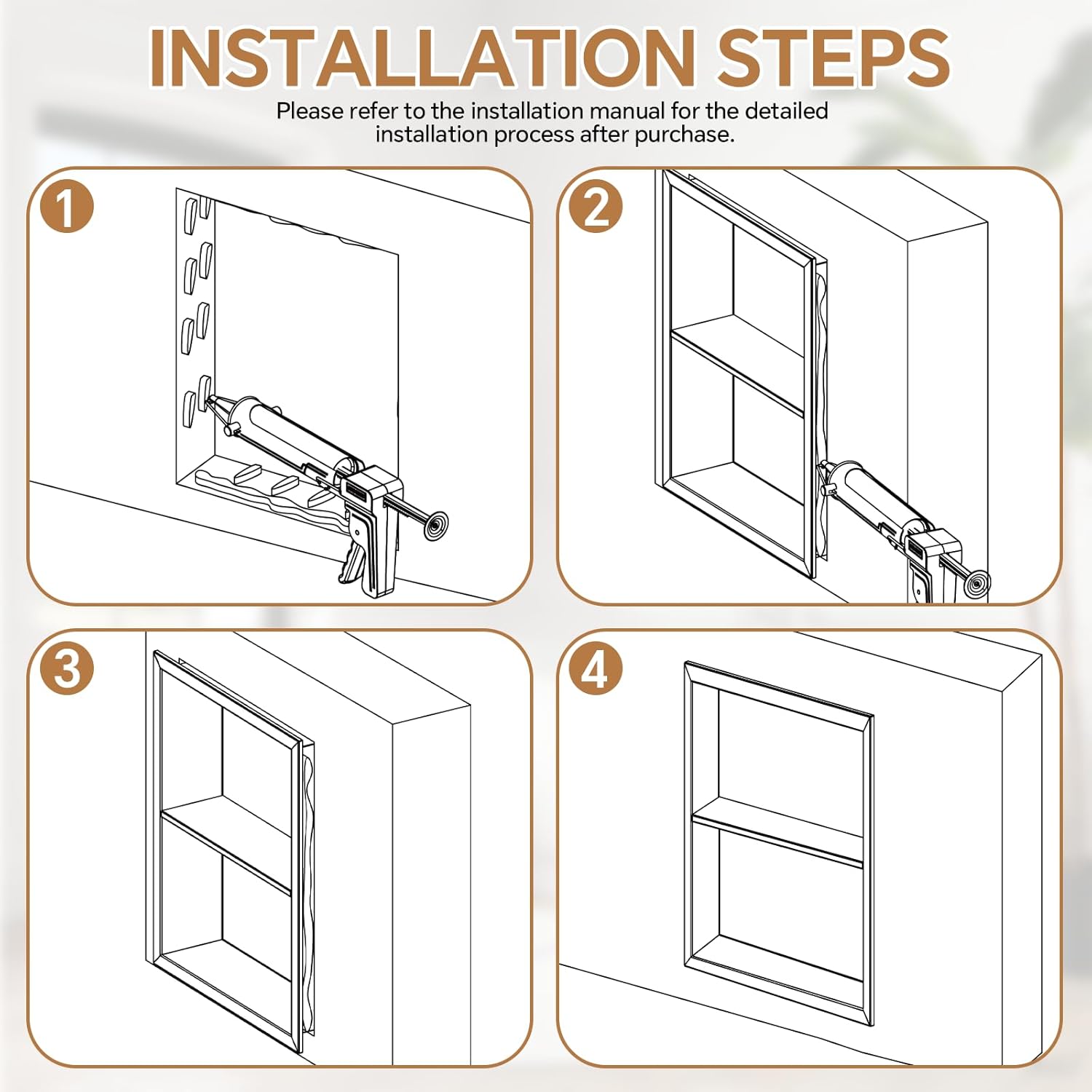 INSTALLATION STEPS

Please refer to the installation manual for the detailed installation process after purchase.

1

2

3

4