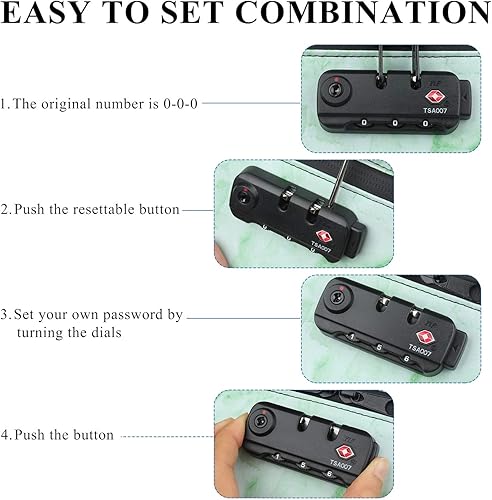 EASY TO SET COMBINATION

1. The original number is 0-0-0

TSA007

0 0 0

2. Push the resettable button

TSA007

3. Set your own password by turning the dials

TSA007

1 5 6

4. Push the button

TSA007

1 5 6