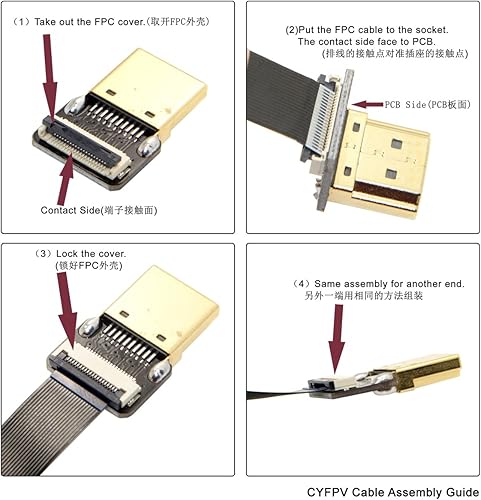 （1）Take out the FPC cover.(取开FPC外壳)

Contact Side(端子接触面)

(2)Put the FPC cable to the socket. The contact side face to PCB. (排线的接触点对准插座的接触点)

PCB Side(PCB板面)

（3）Lock the cover. (锁好FPC外壳)

（4）Same assembly for another end. 另外一端用相同的方法组装

CYFPV Cable Assembly Guide