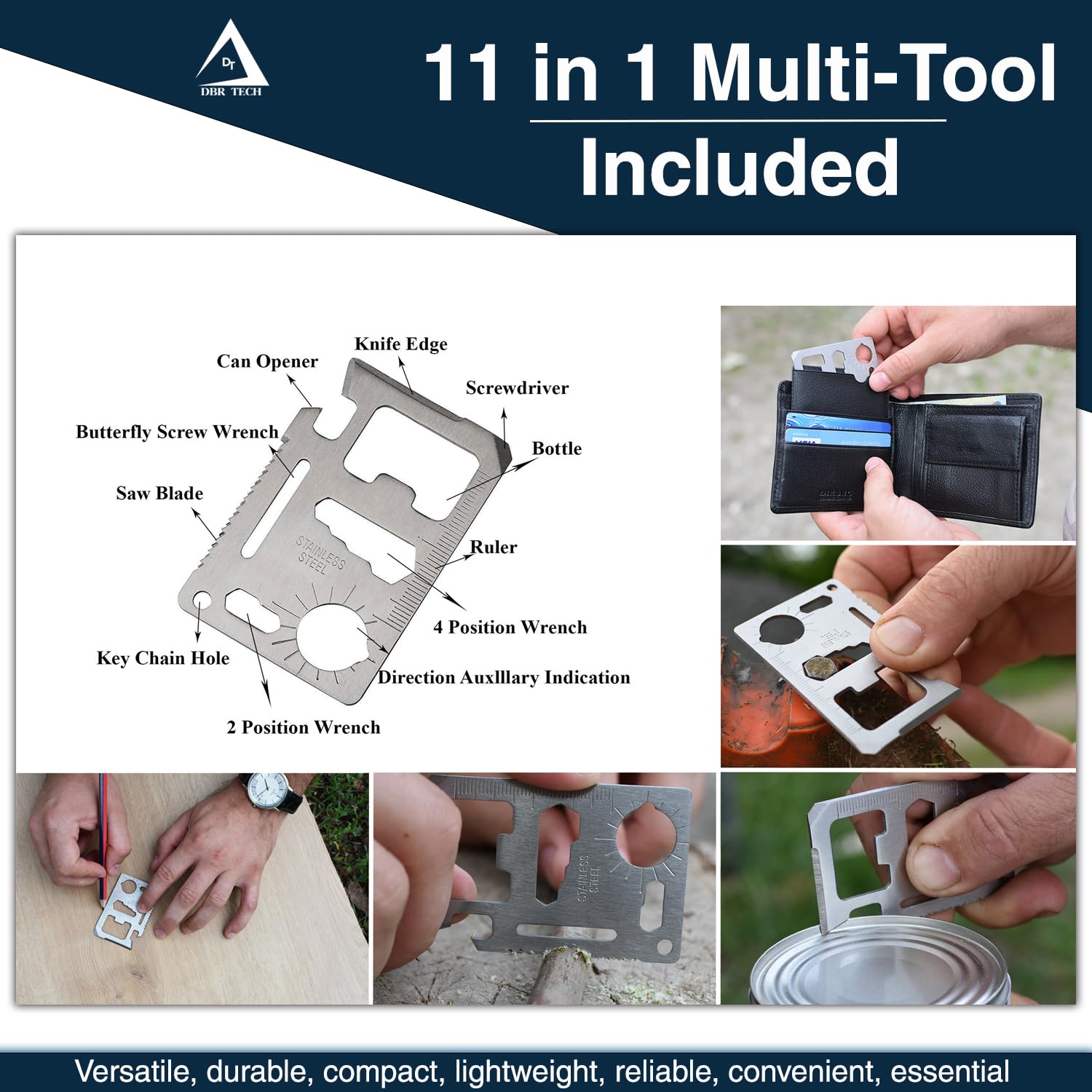 DT
DBR TECH

11 in 1 Multi-Tool Included

Knife Edge
Can Opener
Screwdriver
Butterfly Screw Wrench
Bottle
Saw Blade
STAINLESS STEEL
Ruler
4 Position Wrench
Key Chain Hole
Direction Auxlllary Indication
2 Position Wrench

DIESEL

STAINLESS STEEL

Versatile, durable, compact, lightweight, reliable, convenient, essential