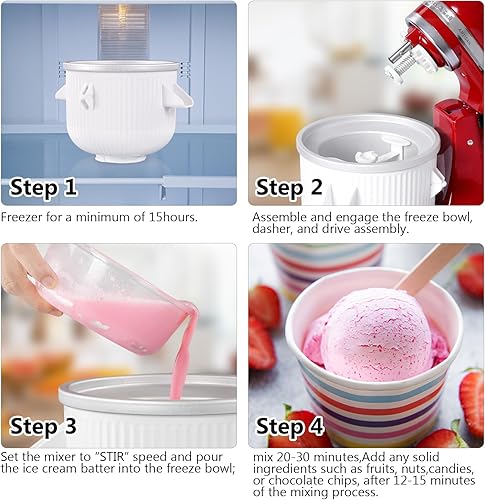 Step 1

Freezer for a minimum of 15hours.

Step 2

Assemble and engage the freeze bowl, dasher, and drive assembly.

Step 3

Set the mixer to "STIR" speed and pour the ice cream batter into the freeze bowl;

Step 4

mix 20-30 minutes,Add any solid ingredients such as fruits, nuts,candies, or chocolate chips, after 12-15 minutes of the mixing process.