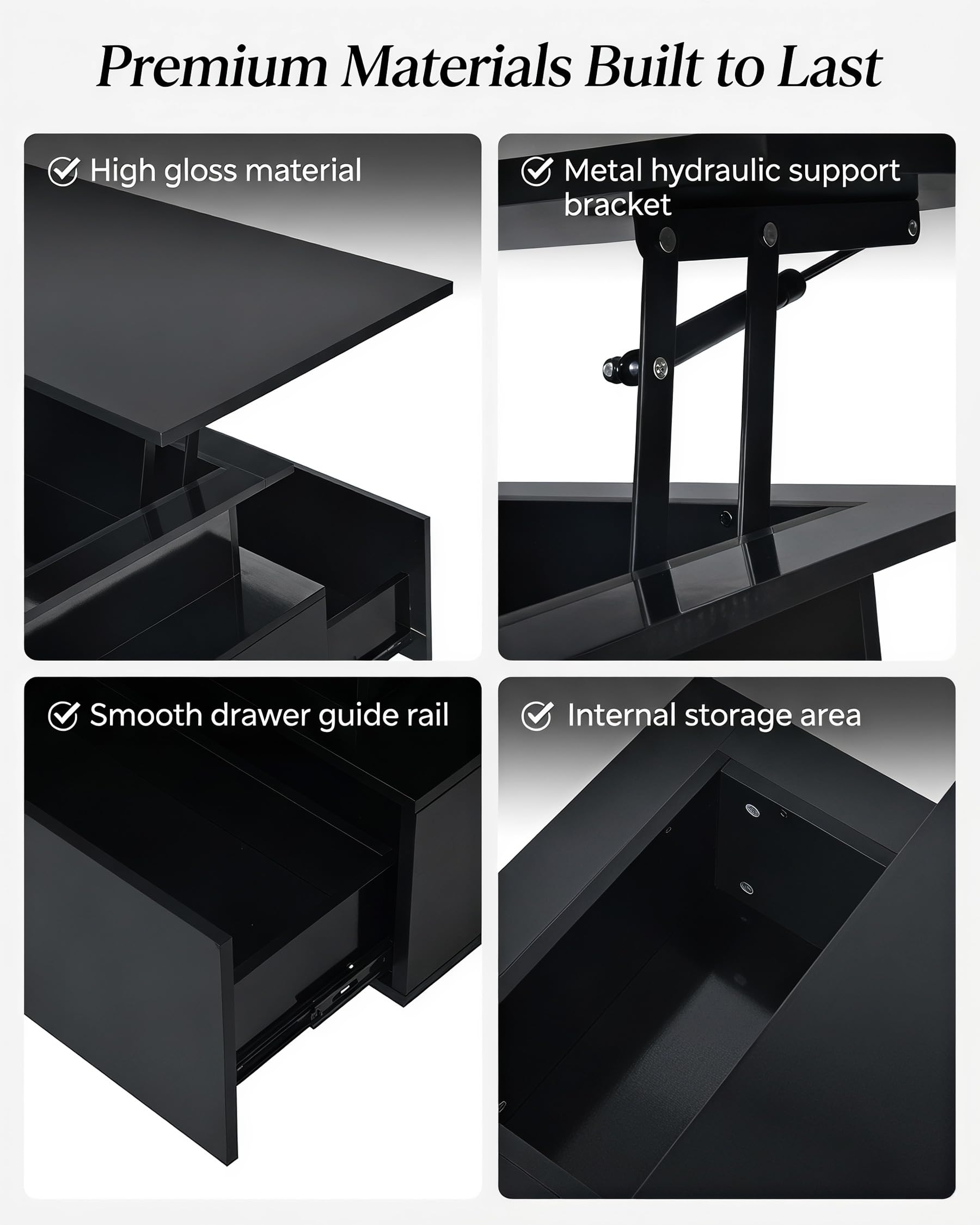 Premium Materials Built to Last

High gloss material

Metal hydraulic support bracket

Smooth drawer guide rail

Internal storage area