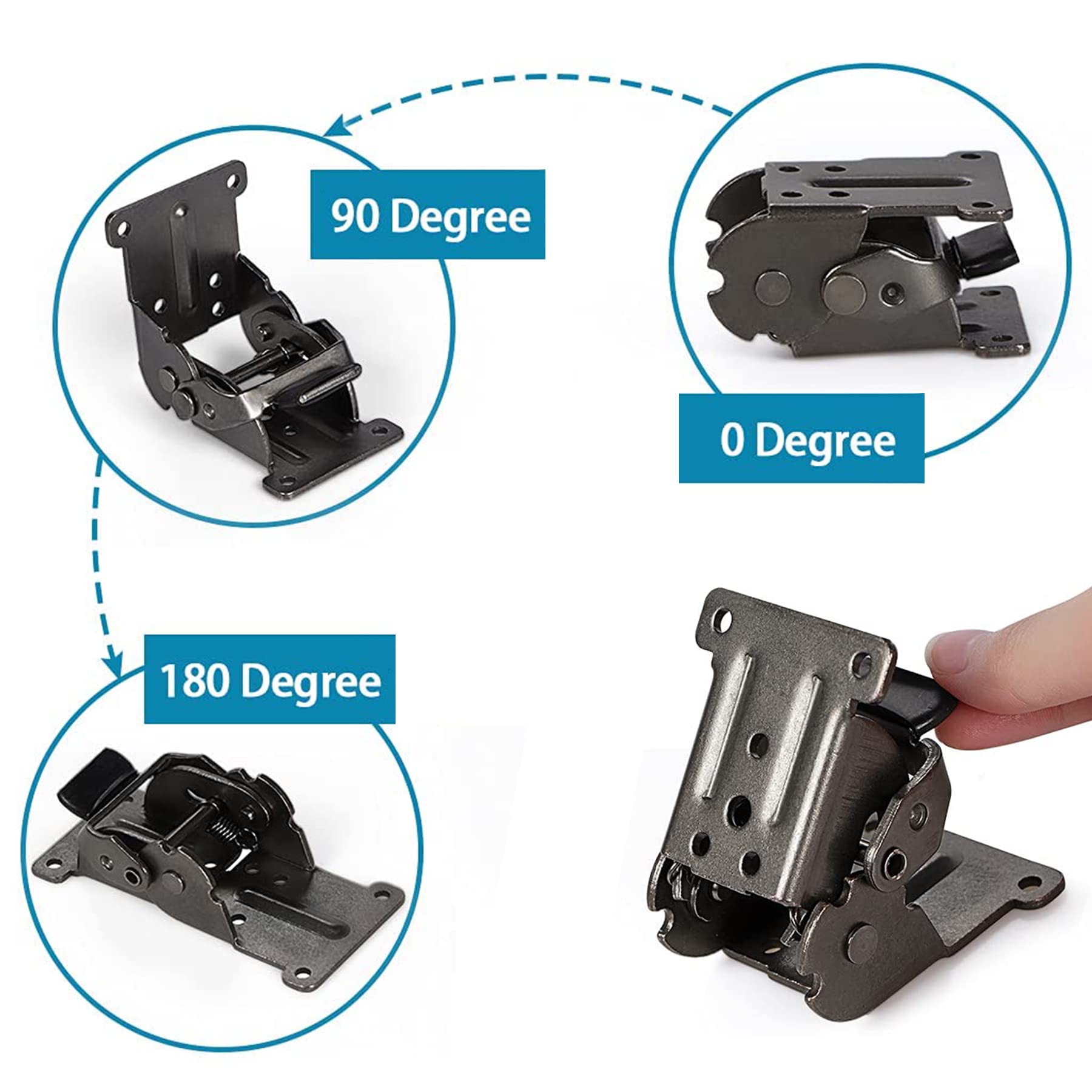 90 Degree

0 Degree

180 Degree