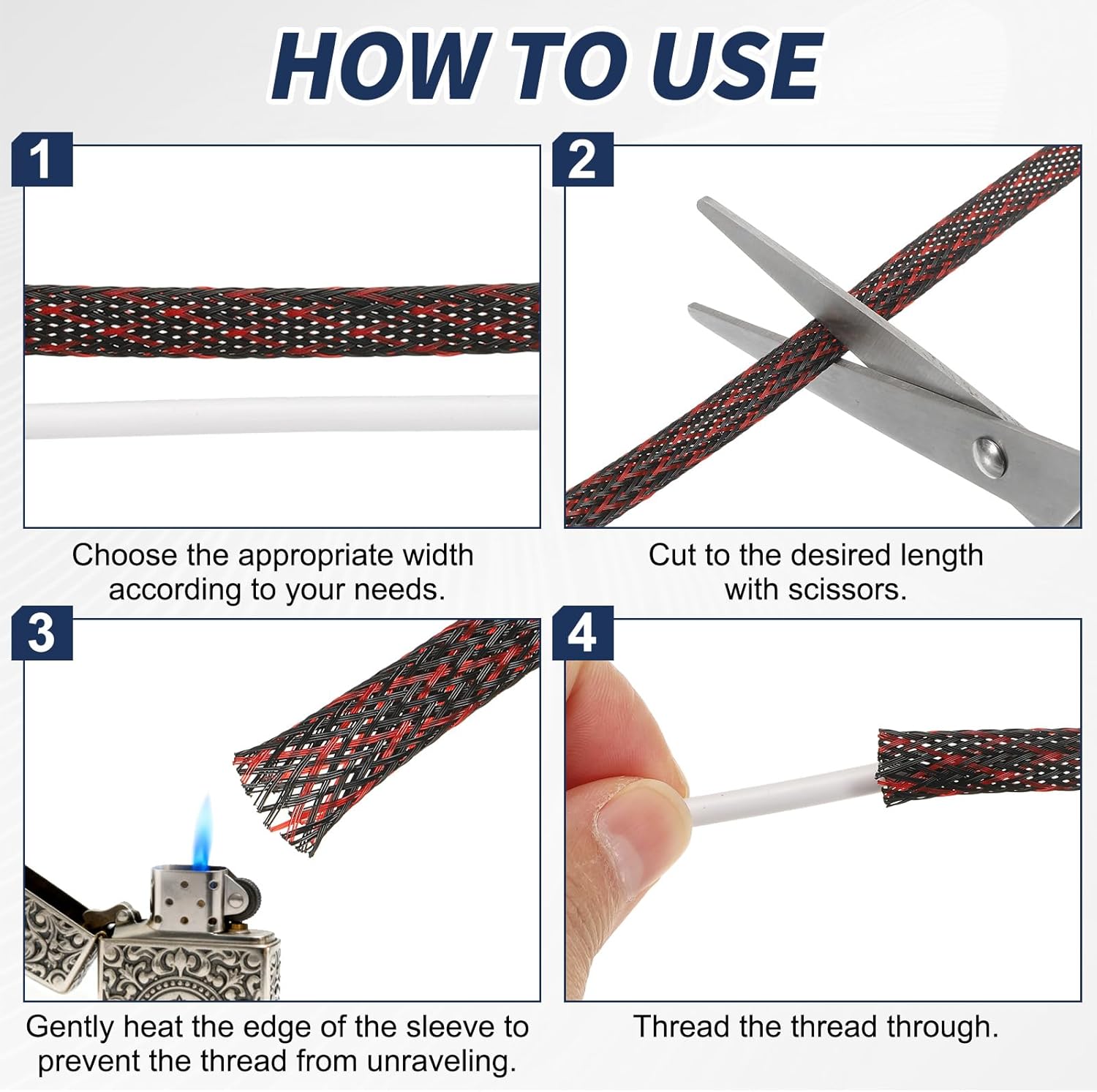 HOW TO USE

1

Choose the appropriate width according to your needs.

2

Cut to the desired length with scissors.

3

Gently heat the edge of the sleeve to prevent the thread from unraveling.

4

Thread the thread through.