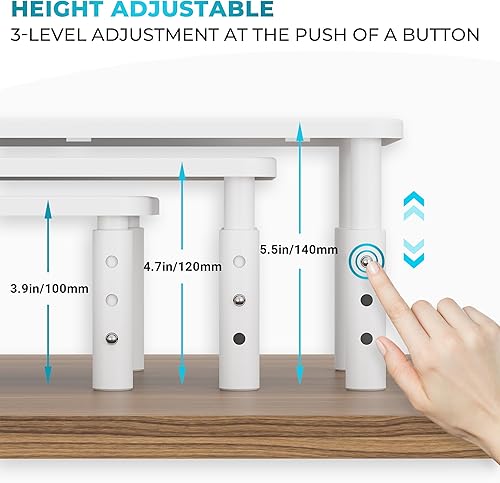 HEIGHT ADJUSTABLE
3-LEVEL ADJUSTMENT AT THE PUSH OF A BUTTON

3.9in/100mm
4.7in/120mm
5.5in/140mm