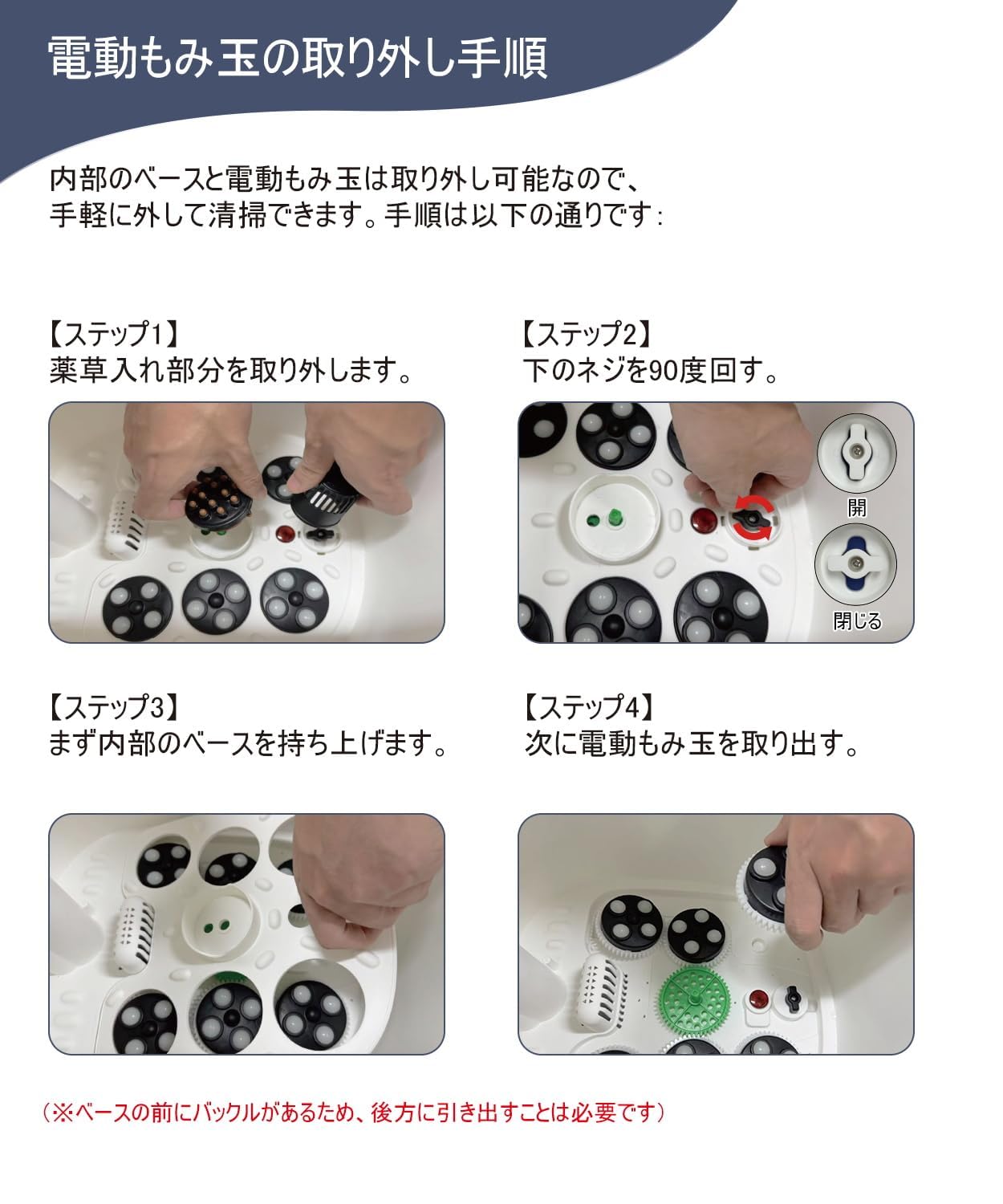 電動もみ玉の取り外し手順

内部のベースと電動もみ玉は取り外し可能なので、手軽に外して清掃できます。手順は以下の通りです：

【ステップ1】
薬草入れ部分を取り外します。

【ステップ2】
下のネジを90度回す。

開

閉じる

【ステップ3】
まず内部のベースを持ち上げます。

【ステップ4】
次に電動もみ玉を取り出す。

（※ベースの前にバックルがあるため、後方に引き出すことは必要です）