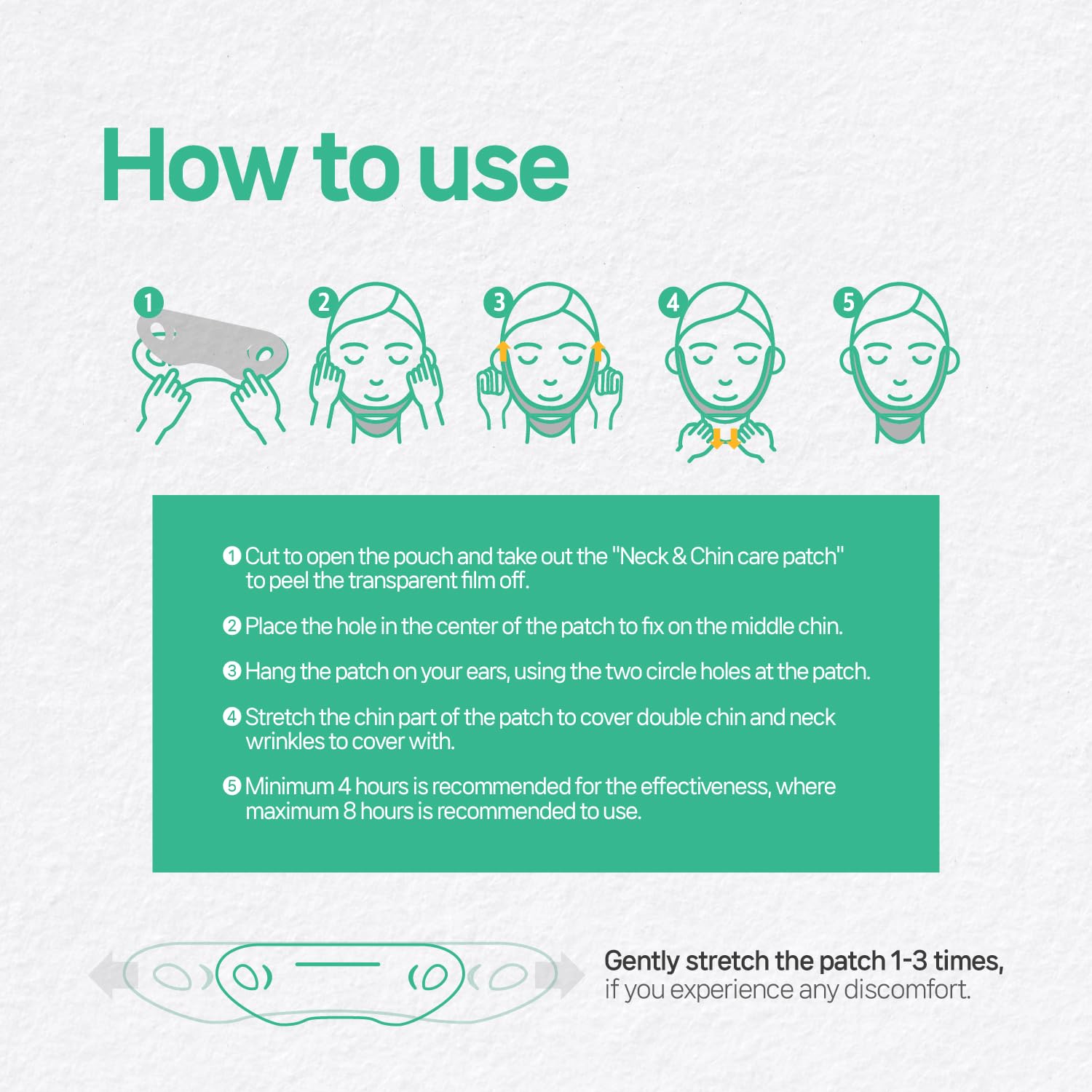 How to use

1 2 3 4 5

❶ Cut to open the pouch and take out the "Neck & Chin care patch" to peel the transparent film off.

❷ Place the hole in the center of the patch to fix on the middle chin.

❸ Hang the patch on your ears, using the two circle holes at the patch.

❹ Stretch the chin part of the patch to cover double chin and neck wrinkles to cover with.

❺ Minimum 4 hours is recommended for the effectiveness, where maximum 8 hours is recommended to use.

Gently stretch the patch 1-3 times, if you experience any discomfort.