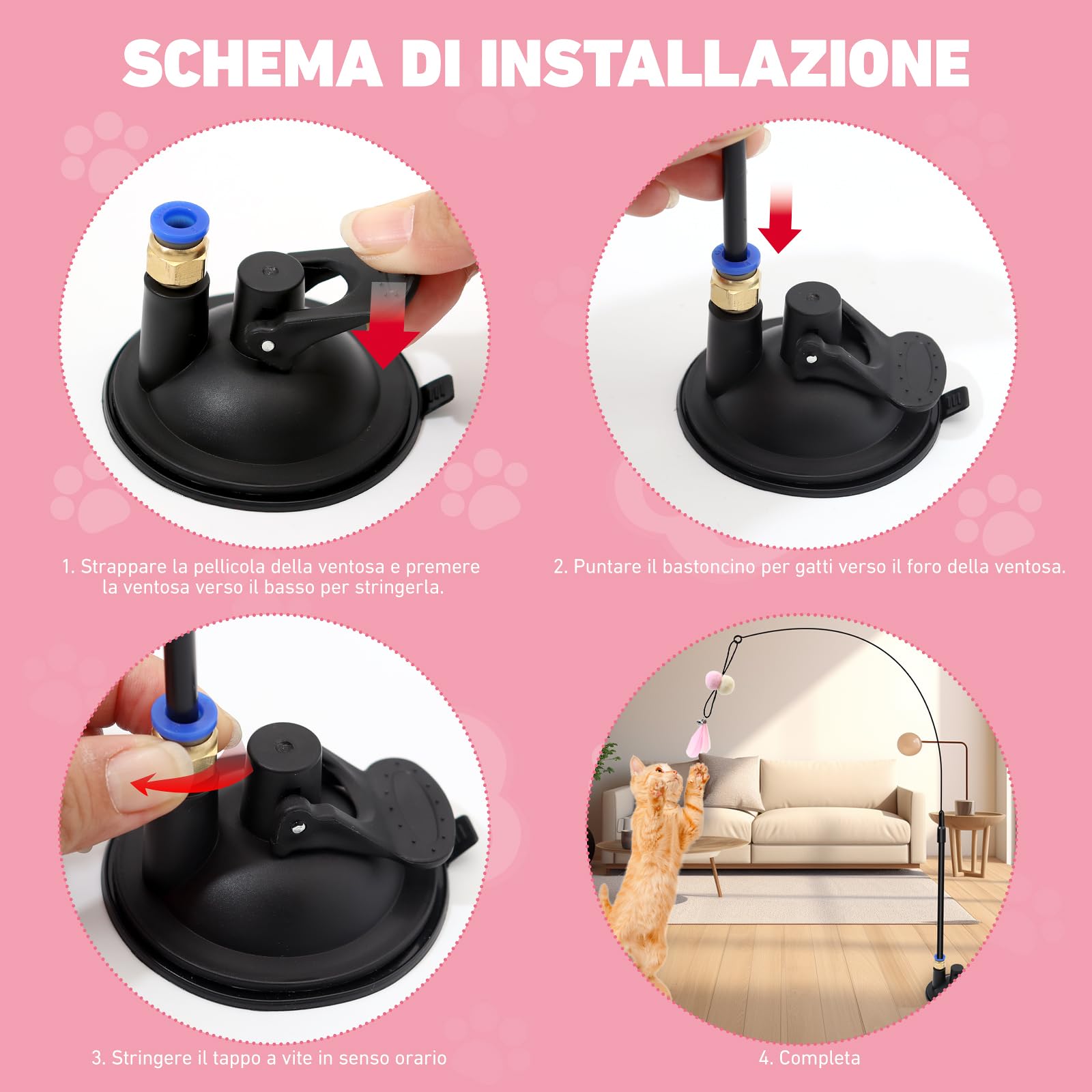 SCHEMA DI INSTALLAZIONE

1. Strappare la pellicola della ventosa e premere la ventosa verso il basso per stringerla.

2. Puntare il bastoncino per gatti verso il foro della ventosa.

3. Stringere il tappo a vite in senso orario

4. Completa