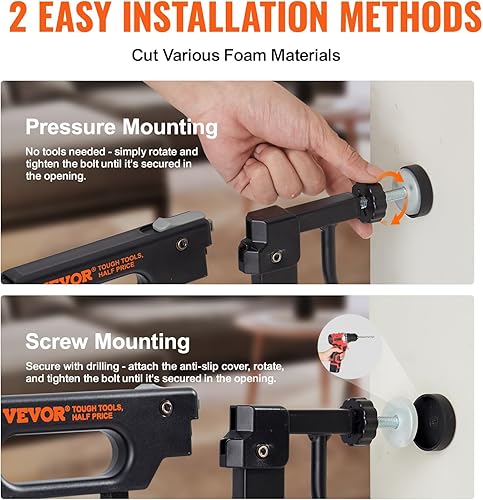 2 EASY INSTALLATION METHODS

Cut Various Foam Materials

Pressure Mounting

No tools needed - simply rotate and tighten the bolt until it's secured in the opening.

VEVOR® TOUGH TOOLS, HALF PRICE

Screw Mounting

Secure with drilling - attach the anti-slip cover, rotate, and tighten the bolt until it's secured in the opening.

VEVOR® TOUGH TOOLS, HALF PRICE