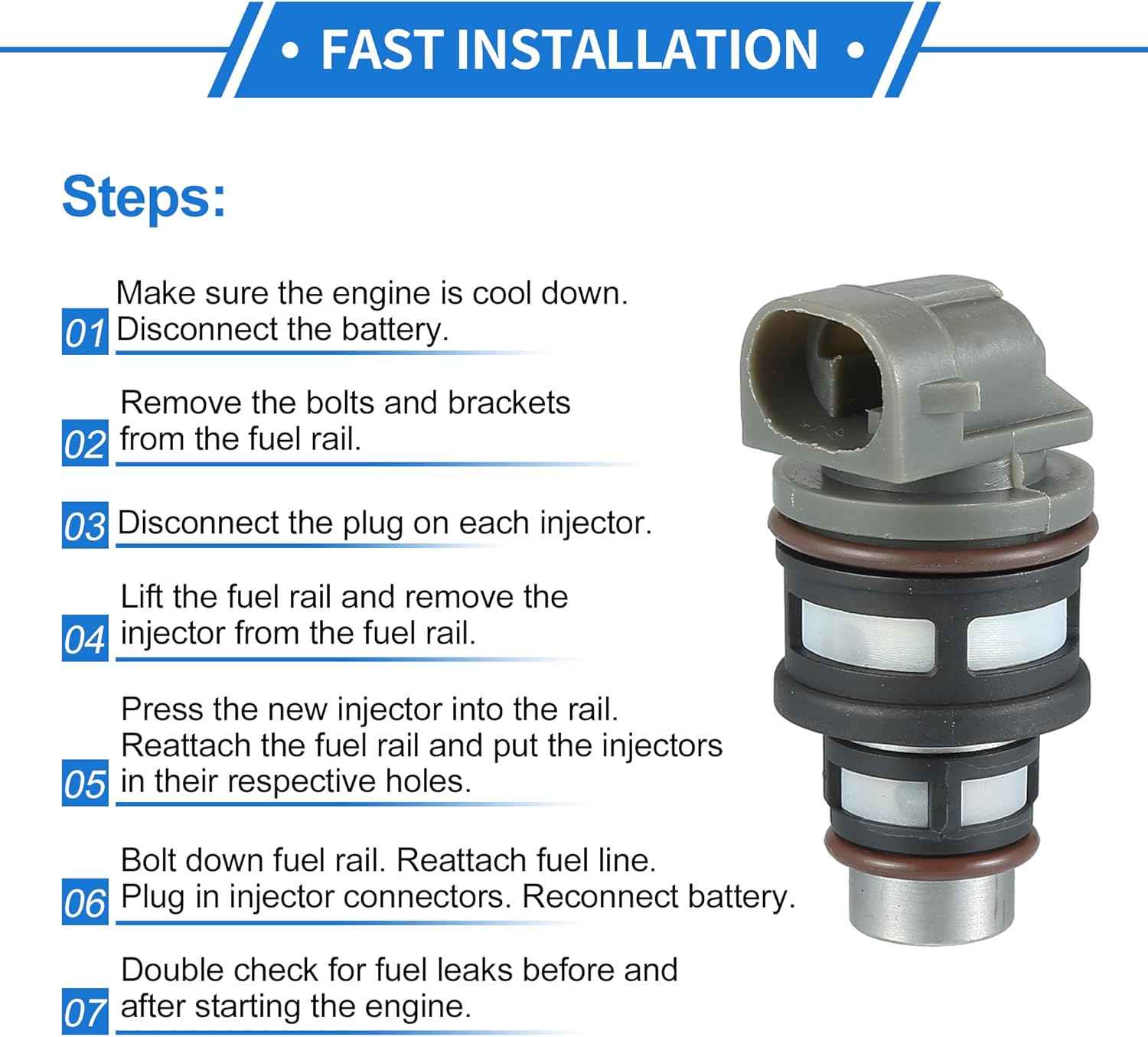 • FAST INSTALLATION •

Steps:

01 Make sure the engine is cool down. Disconnect the battery.

02 Remove the bolts and brackets from the fuel rail.

03 Disconnect the plug on each injector.

04 Lift the fuel rail and remove the injector from the fuel rail.

05 Press the new injector into the rail. Reattach the fuel rail and put the injectors in their respective holes.

06 Bolt down fuel rail. Reattach fuel line. Plug in injector connectors. Reconnect battery.

07 Double check for fuel leaks before and after starting the engine.